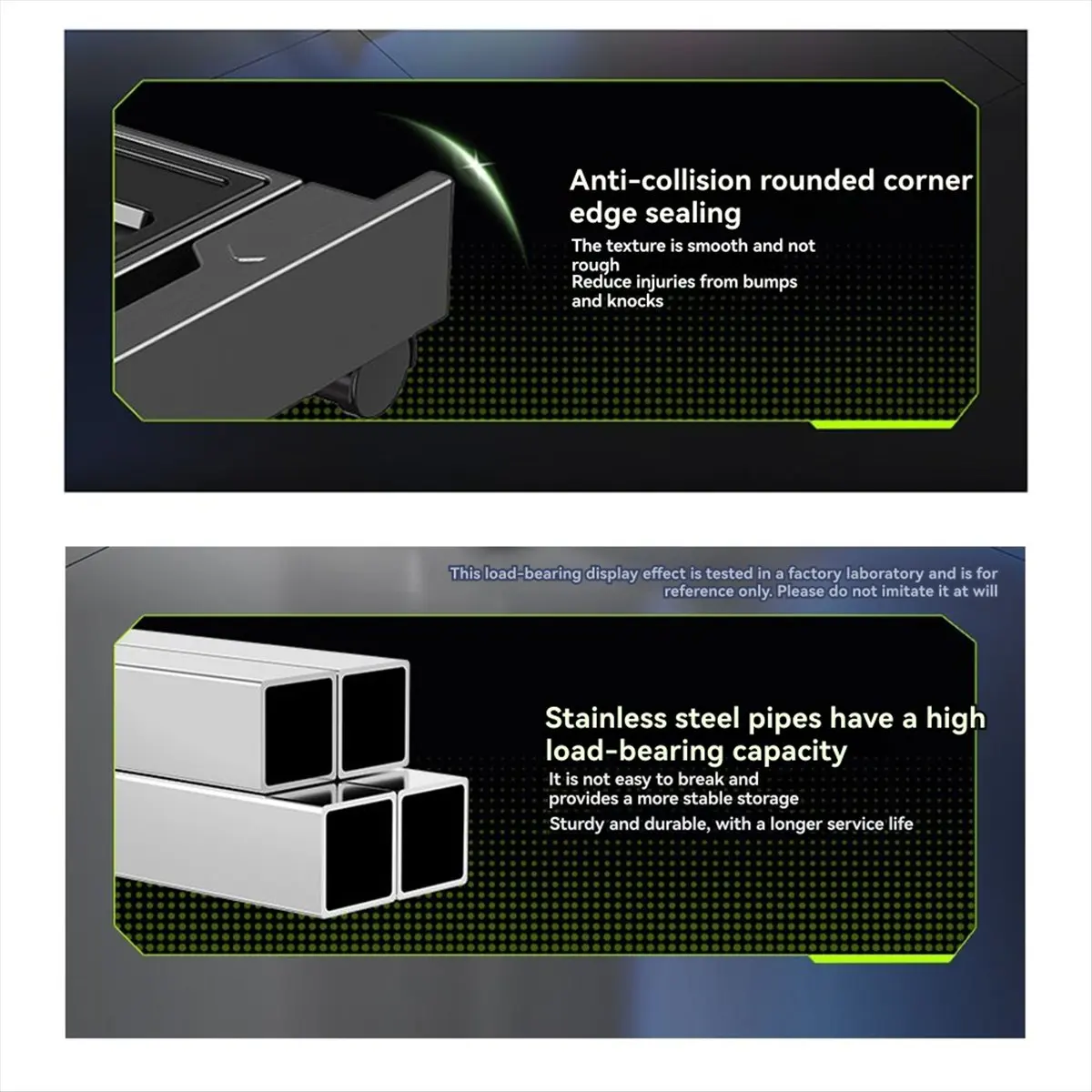 Anti-collision rounded corner edge sealing

The texture is smooth and not rough
Reduce injuries from bumps and knocks

This load-bearing display effect is tested in a factory laboratory and is for reference only. Please do not imitate it at will

Stainless steel pipes have a high load-bearing capacity

It is not easy to break and provides a more stable storage
Sturdy and durable, with a longer service life