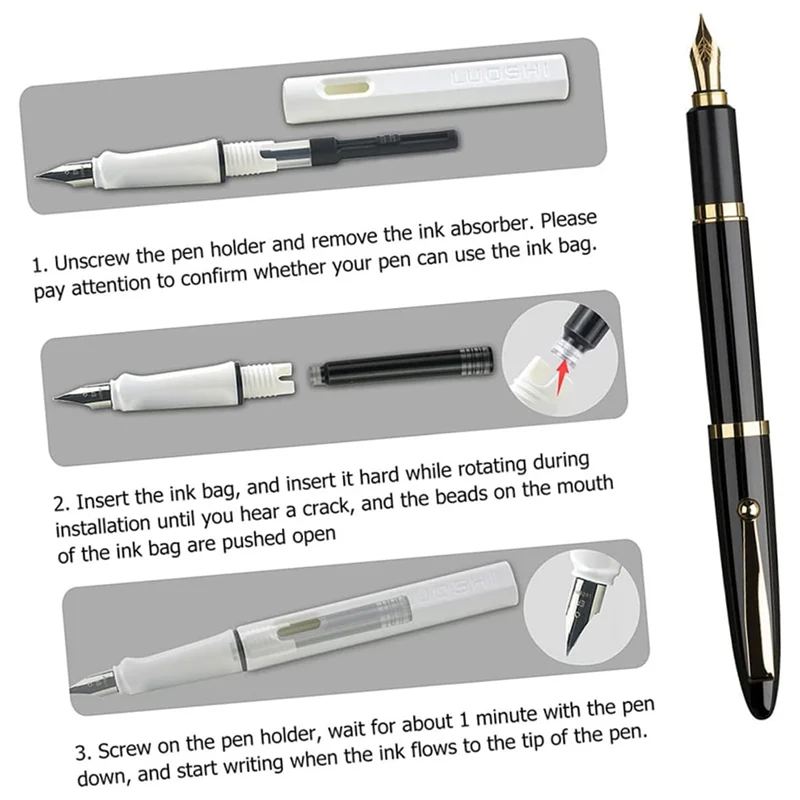 LUOSHI

1. Unscrew the pen holder and remove the ink absorber. Please pay attention to confirm whether your pen can use the ink bag.

2. Insert the ink bag, and insert it hard while rotating during installation until you hear a crack, and the beads on the mouth of the ink bag are pushed open

LUOSHI

3. Screw on the pen holder, wait for about 1 minute with the pen down, and start writing when the ink flows to the tip of the pen.