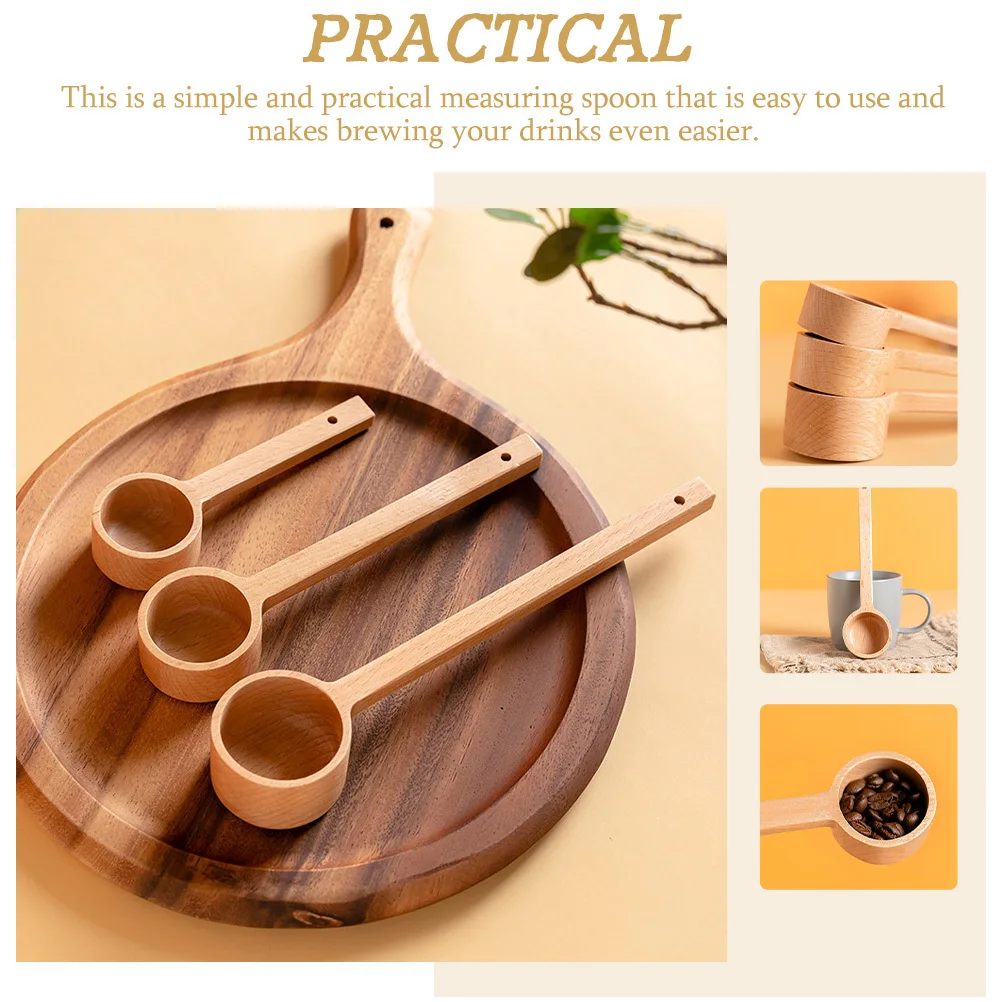 PRACTICAL

This is a simple and practical measuring spoon that is easy to use and makes brewing your drinks even easier.