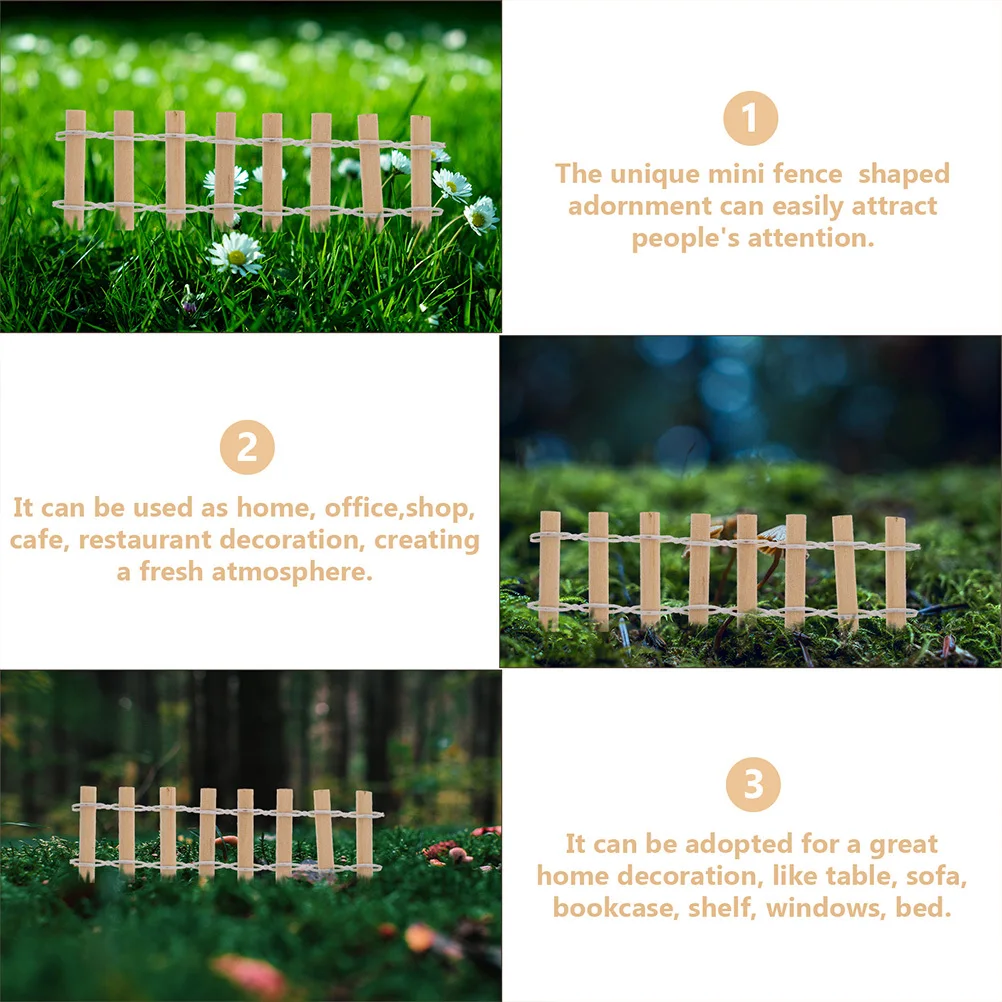 1

The unique mini fence shaped adornment can easily attract people's attention.

2

It can be used as home, office,shop, cafe, restaurant decoration, creating a fresh atmosphere.

3

It can be adopted for a great home decoration, like table, sofa, bookcase, shelf, windows, bed.