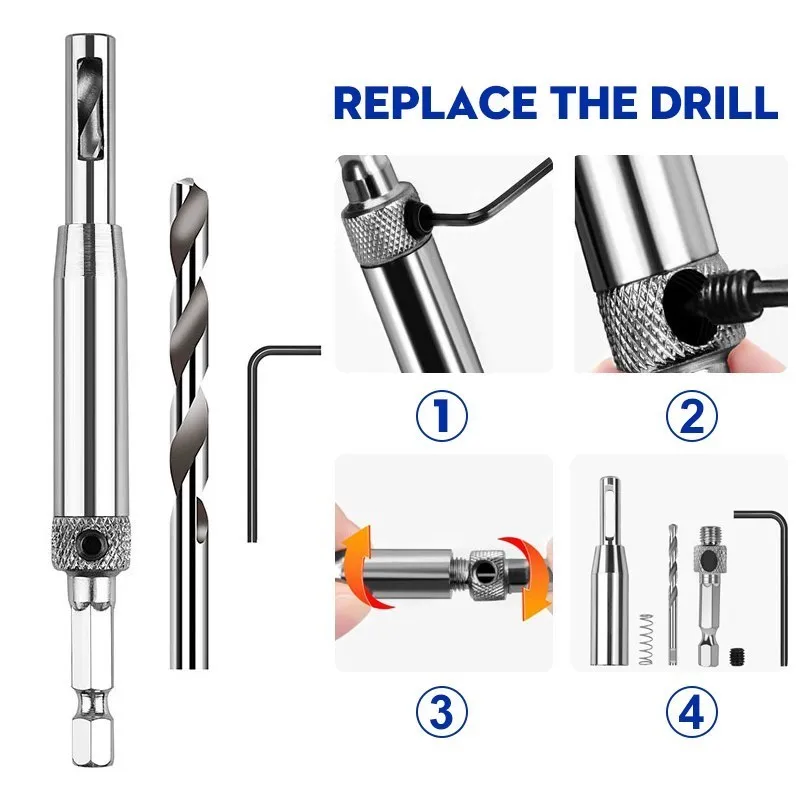 REPLACE THE DRILL

1

2

3

4