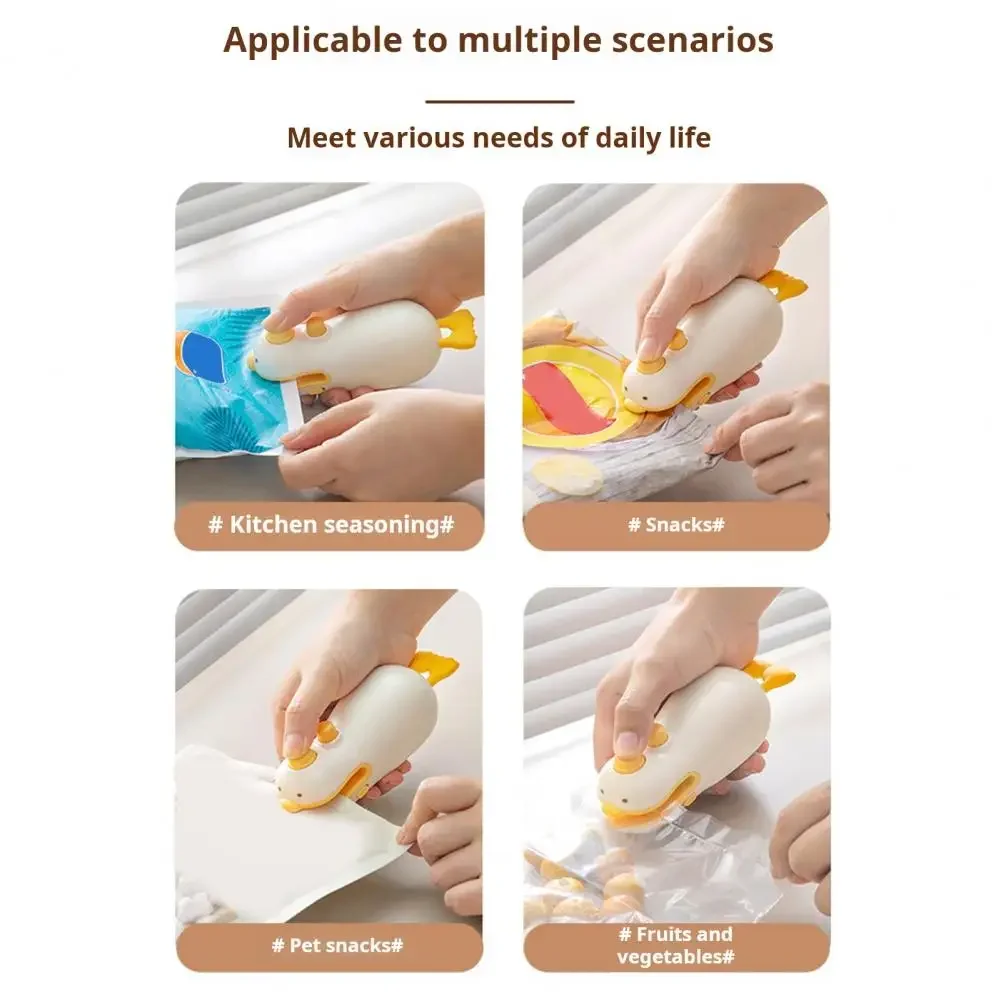 Applicable to multiple scenarios

Meet various needs of daily life

# Kitchen seasoning#

# Snacks#

# Pet snacks#

# Fruits and vegetables#