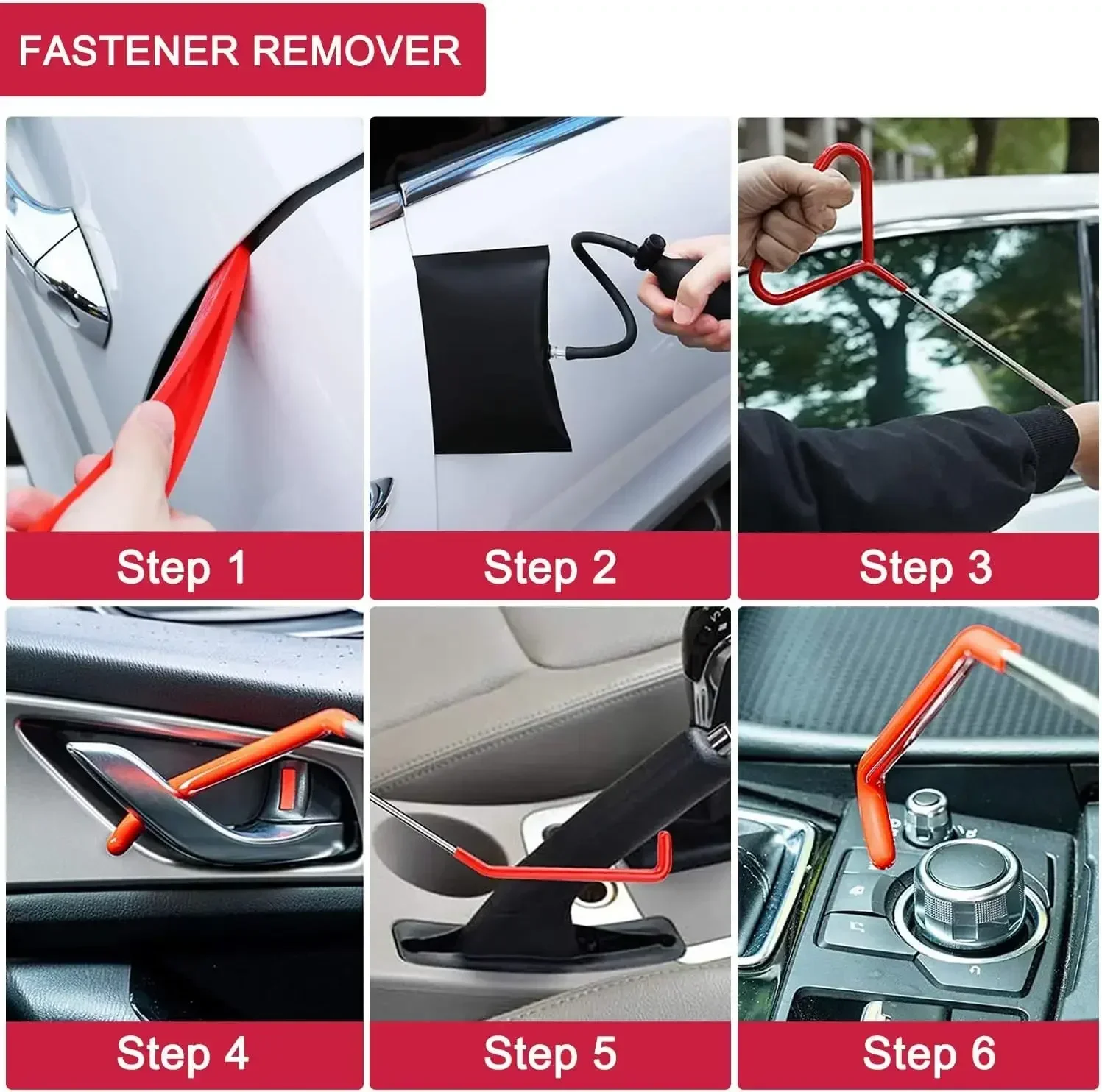 FASTENER REMOVER

Step 1

Step 2

Step 3

Step 4

Step 5

Step 6