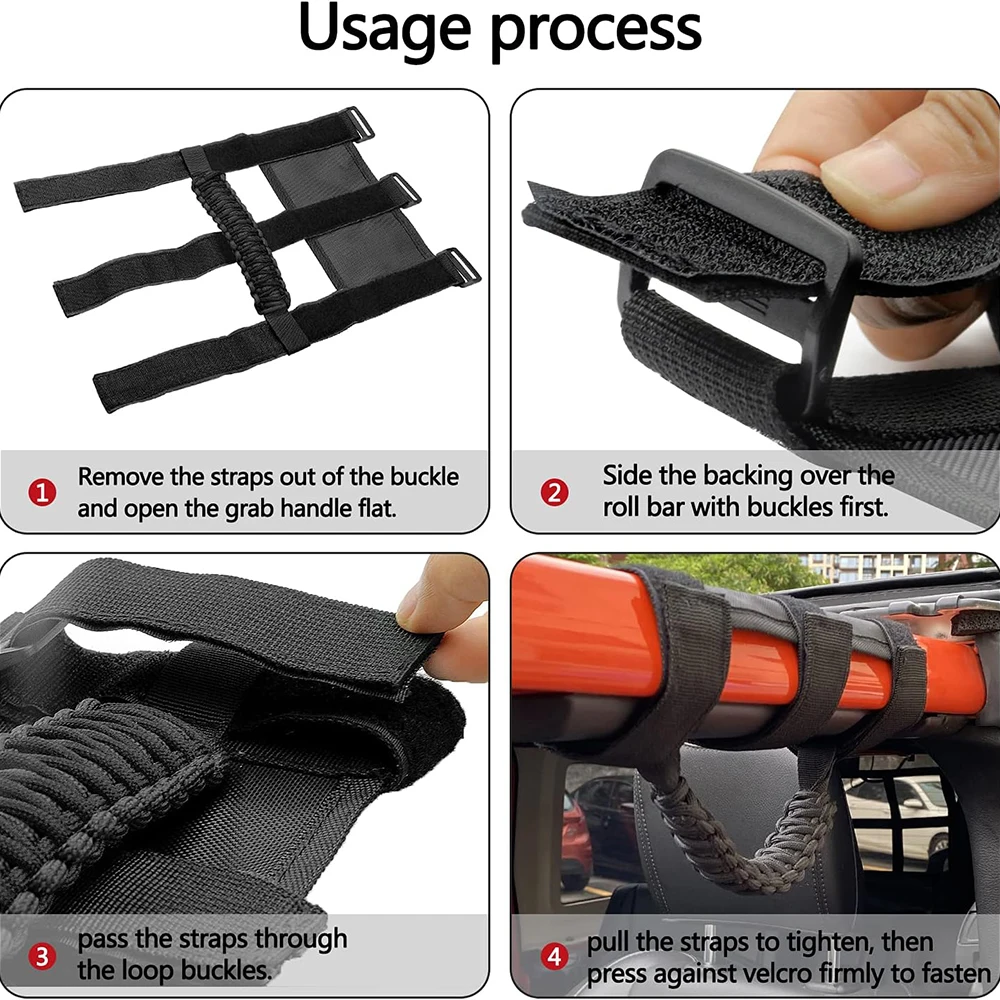 Usage process

1 Remove the straps out of the buckle and open the grab handle flat.

2 Side the backing over the roll bar with buckles first.

3 pass the straps through the loop buckles.

4 pull the straps to tighten, then press against velcro firmly to fasten