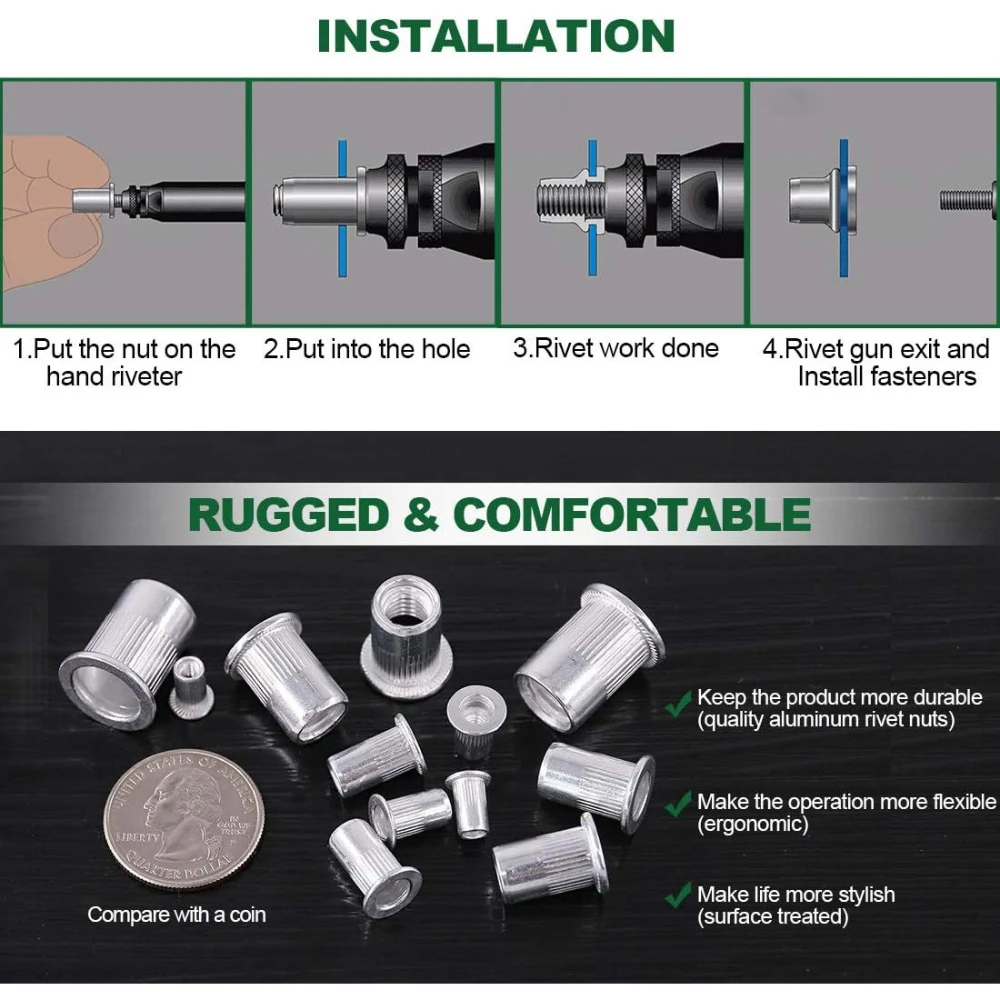 INSTALLATION

1.Put the nut on the hand riveter

2.Put into the hole

3.Rivet work done

4.Rivet gun exit and Install fasteners

RUGGED & COMFORTABLE

UNITED STATES OF AMERICA
LIBERTY
IN GOD WE TRUST
QUARTER DOLLAR

Compare with a coin

Keep the product more durable (quality aluminum rivet nuts)

Make the operation more flexible (ergonomic)

Make life more stylish (surface treated)