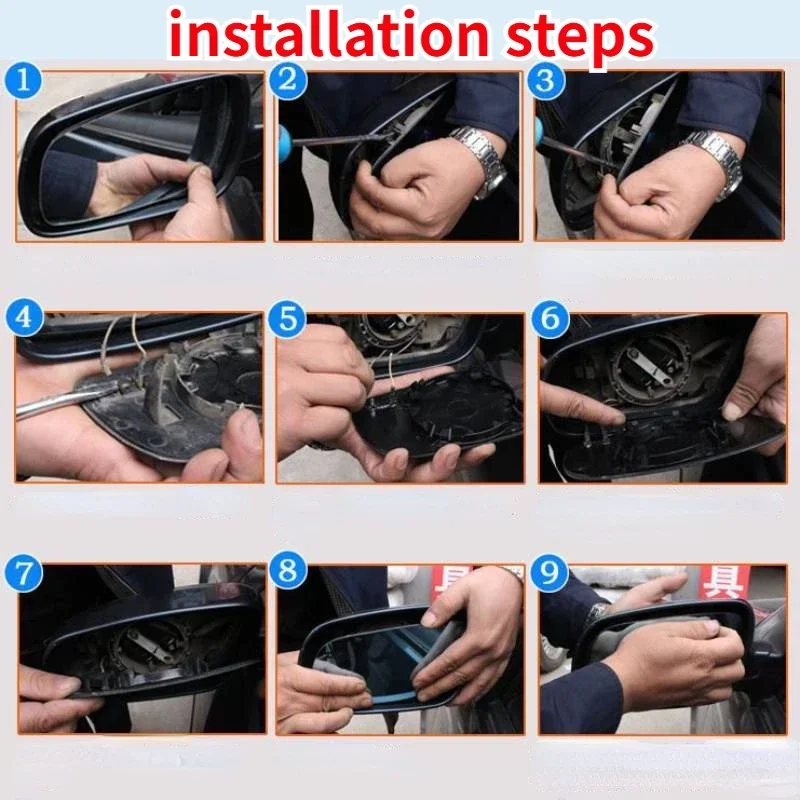 installation steps

1

2

3

4

5

6

7

8 具

9 具