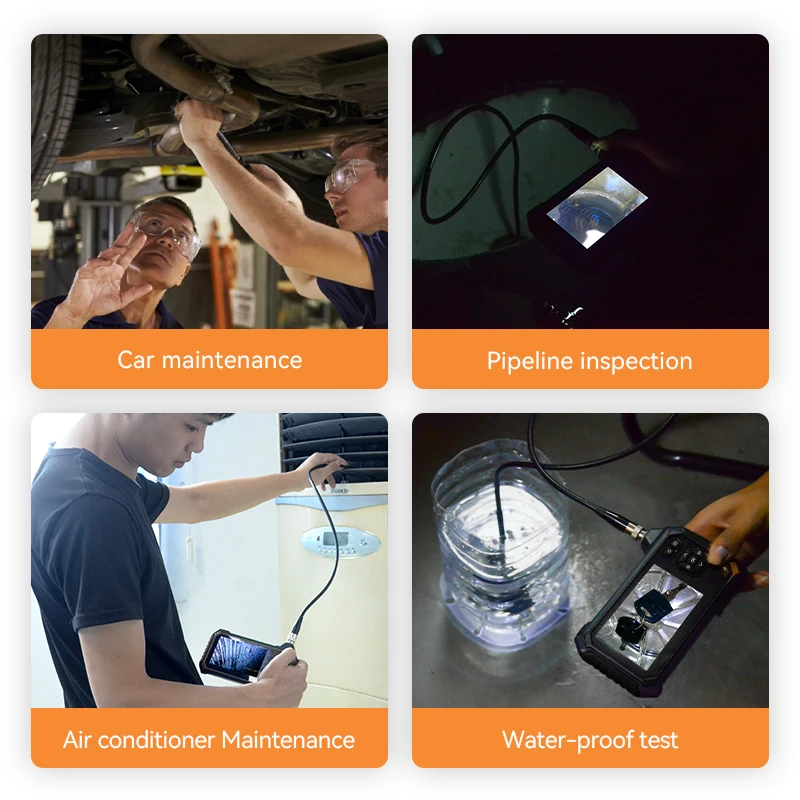 Car maintenance

Pipeline inspection

Air conditioner Maintenance

Water-proof test