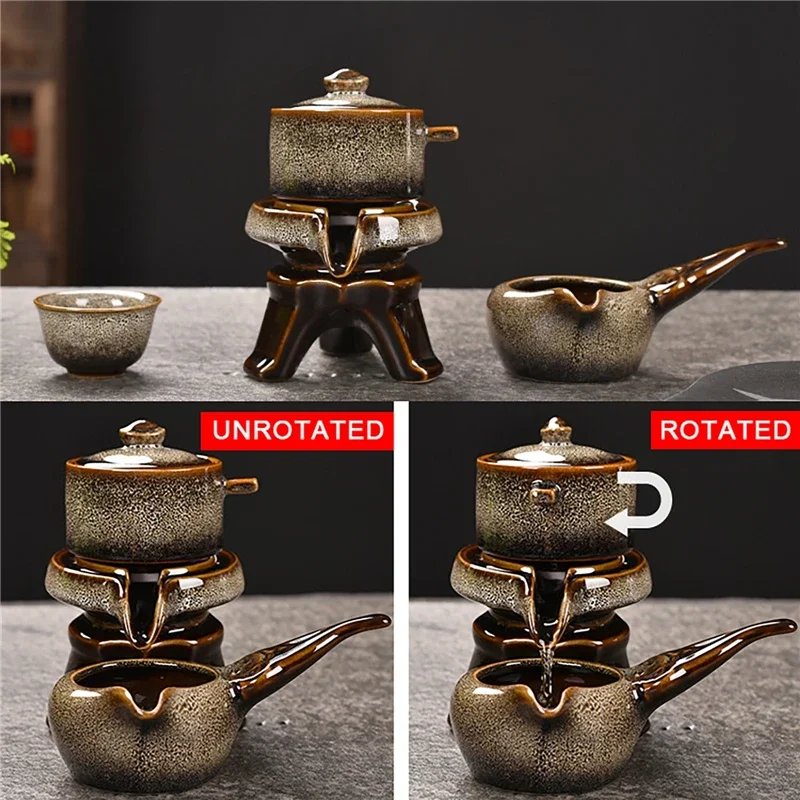 UNROTATED

ROTATED