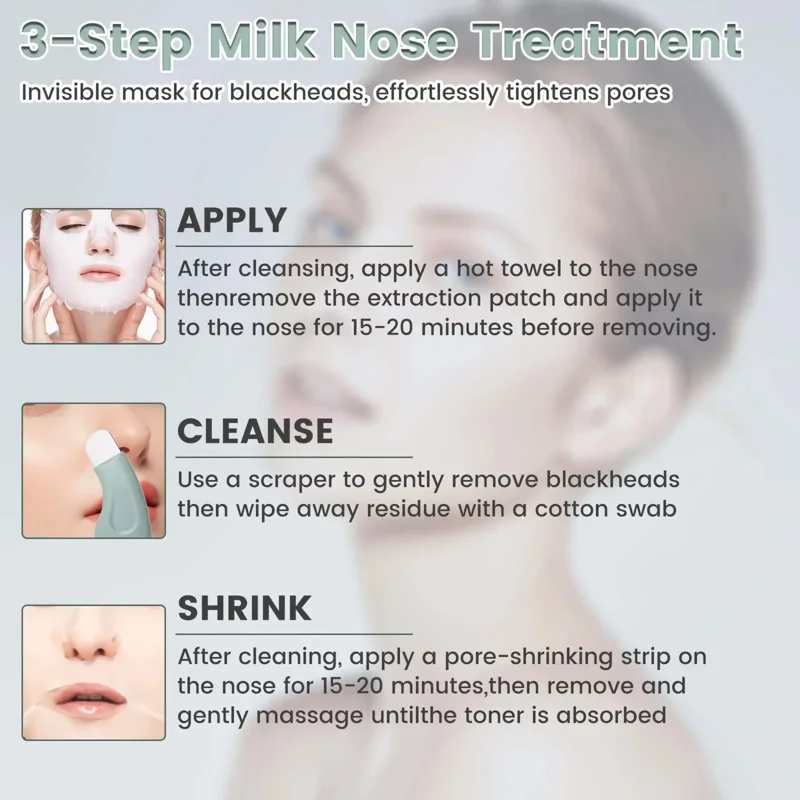 3-Step Milk Nose Treatment

Invisible mask for blackheads, effortlessly tightens pores

APPLY

After cleansing, apply a hot towel to the nose thenremove the extraction patch and apply it to the nose for 15-20 minutes before removing.

CLEANSE

Use a scraper to gently remove blackheads then wipe away residue with a cotton swab

SHRINK

After cleaning, apply a pore-shrinking strip on the nose for 15-20 minutes,then remove and gently massage untilthe toner is absorbed