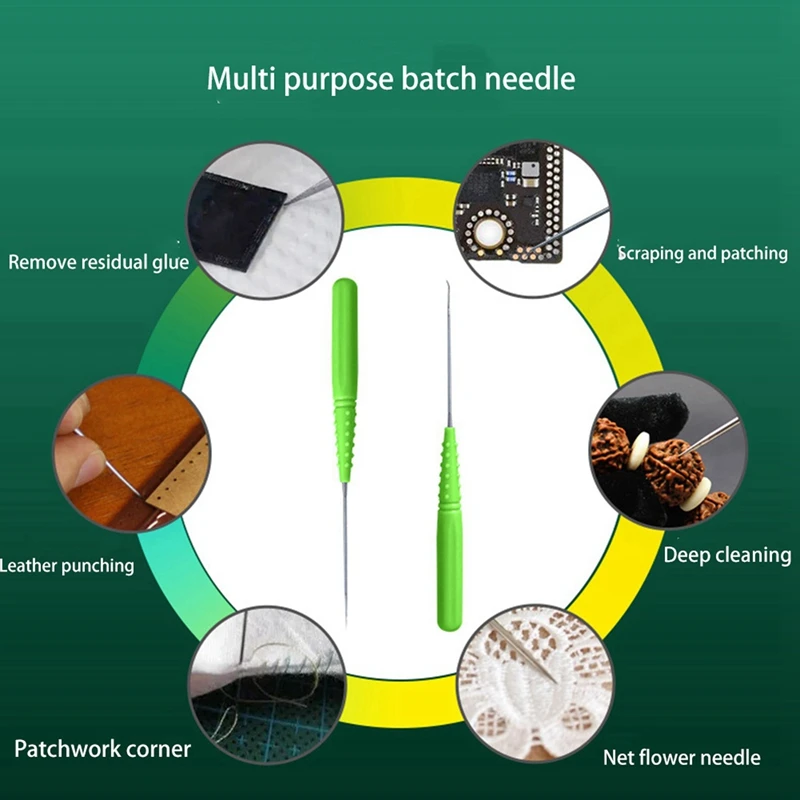 Multi purpose batch needle

Remove residual glue

Scraping and patching

Leather punching

Deep cleaning

Patchwork corner

Net flower needle