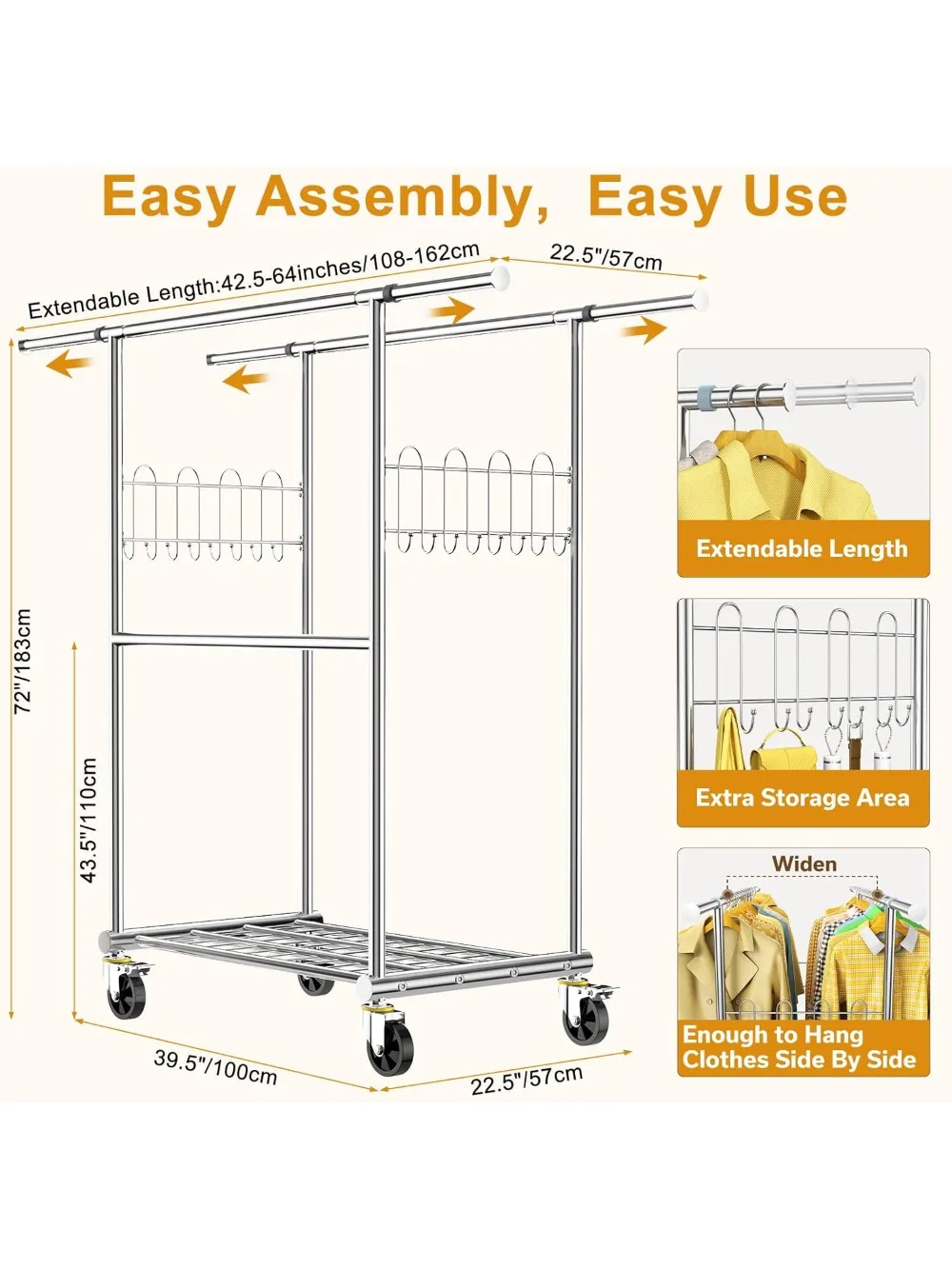 Easy Assembly, Easy Use

Extendable Length:42.5-64inches/108-162cm

22.5"/57cm

72"/183cm

43.5"/110cm

39.5"/100cm

22.5"/57cm

Extendable Length

Extra Storage Area

Widen

Enough to Hang Clothes Side By Side