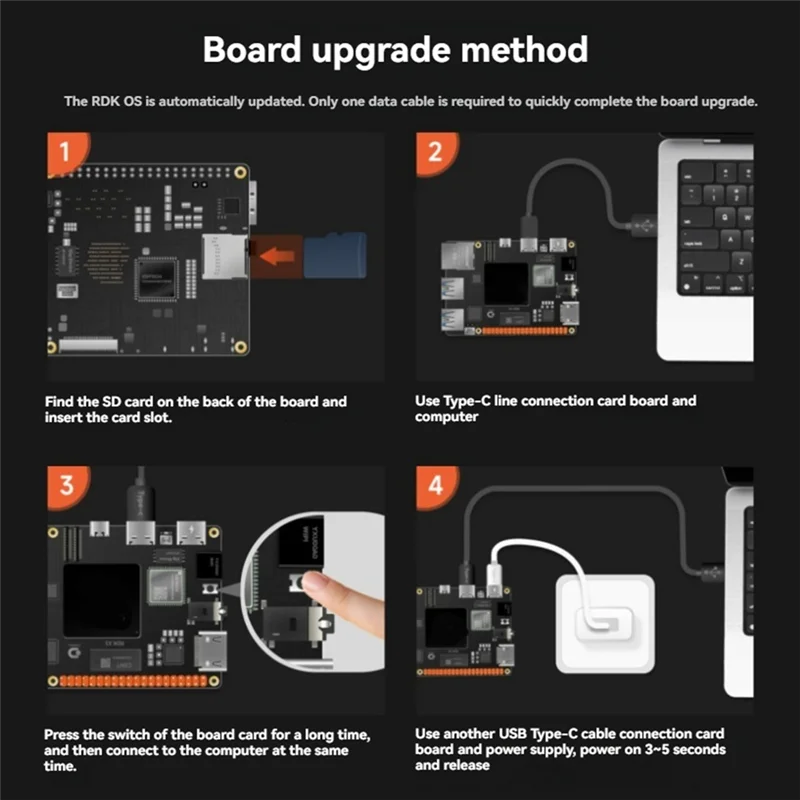 Board upgrade method

The RDK OS is automatically updated. Only one data cable is required to quickly complete the board upgrade.

1

Find the SD card on the back of the board and insert the card slot.

2

Use Type-C line connection card board and computer

3

Press the switch of the board card for a long time, and then connect to the computer at the same time.

4

Use another USB Type-C cable connection card board and power supply, power on 3~5 seconds and release