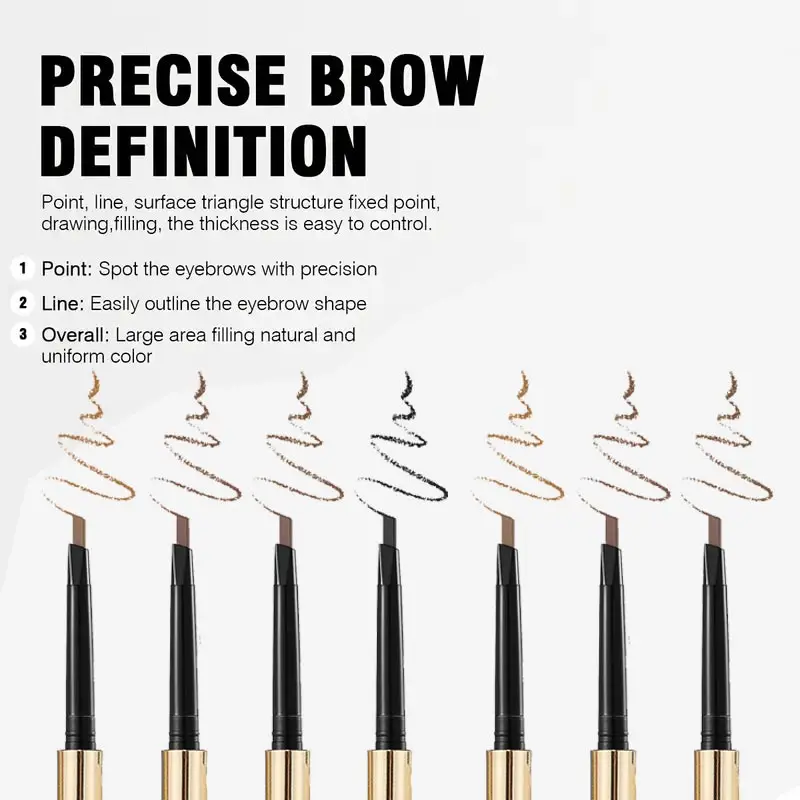 PRECISE BROW DEFINITION

Point, line, surface triangle structure fixed point, drawing,filling, the thickness is easy to control.

1 Point: Spot the eyebrows with precision

2 Line: Easily outline the eyebrow shape

3 Overall: Large area filling natural and uniform color