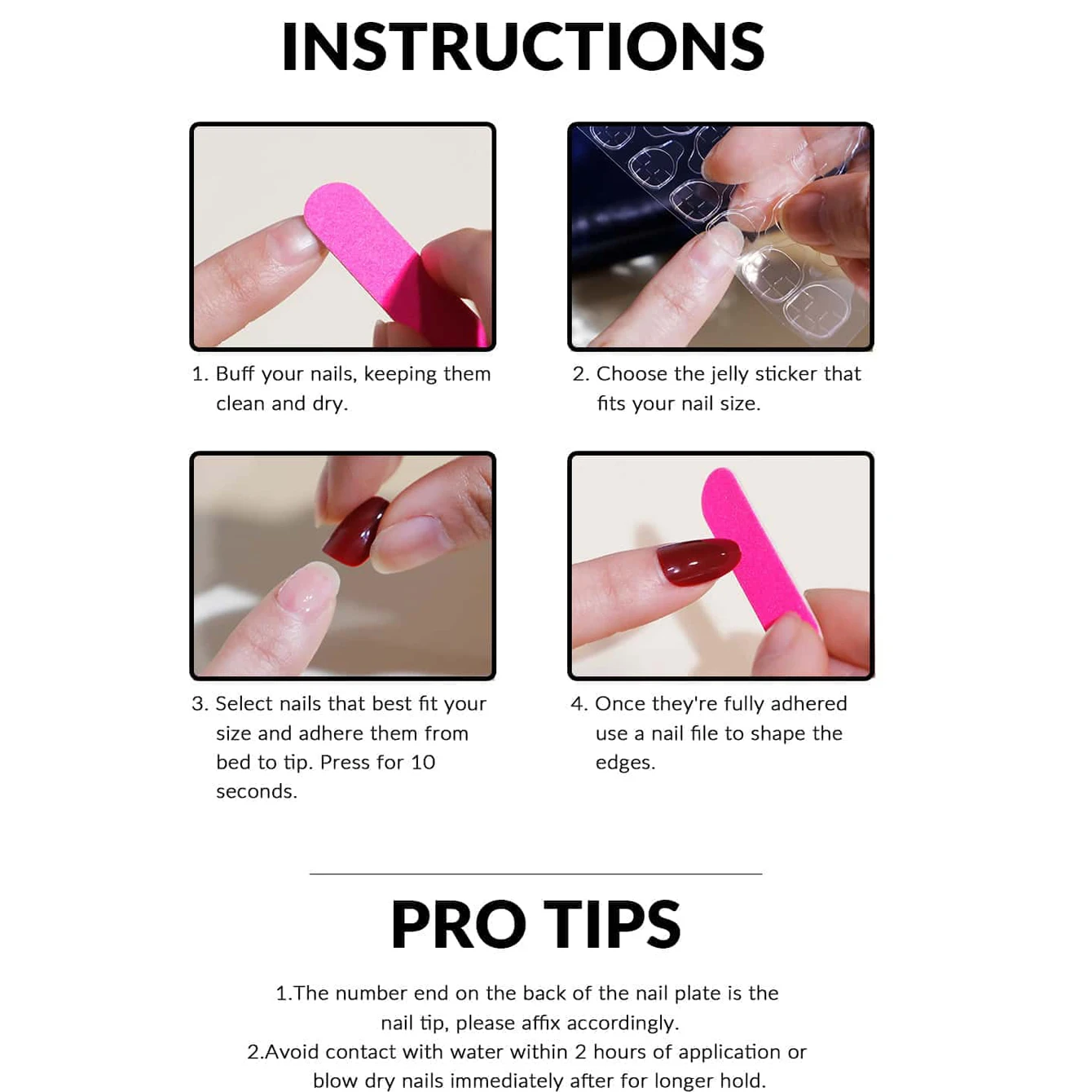 INSTRUCTIONS

1. Buff your nails, keeping them clean and dry.

2. Choose the jelly sticker that fits your nail size.

3. Select nails that best fit your size and adhere them from bed to tip. Press for 10 seconds.

4. Once they're fully adhered use a nail file to shape the edges.

PRO TIPS

1.The number end on the back of the nail plate is the nail tip, please affix accordingly.
2.Avoid contact with water within 2 hours of application or blow dry nails immediately after for longer hold.