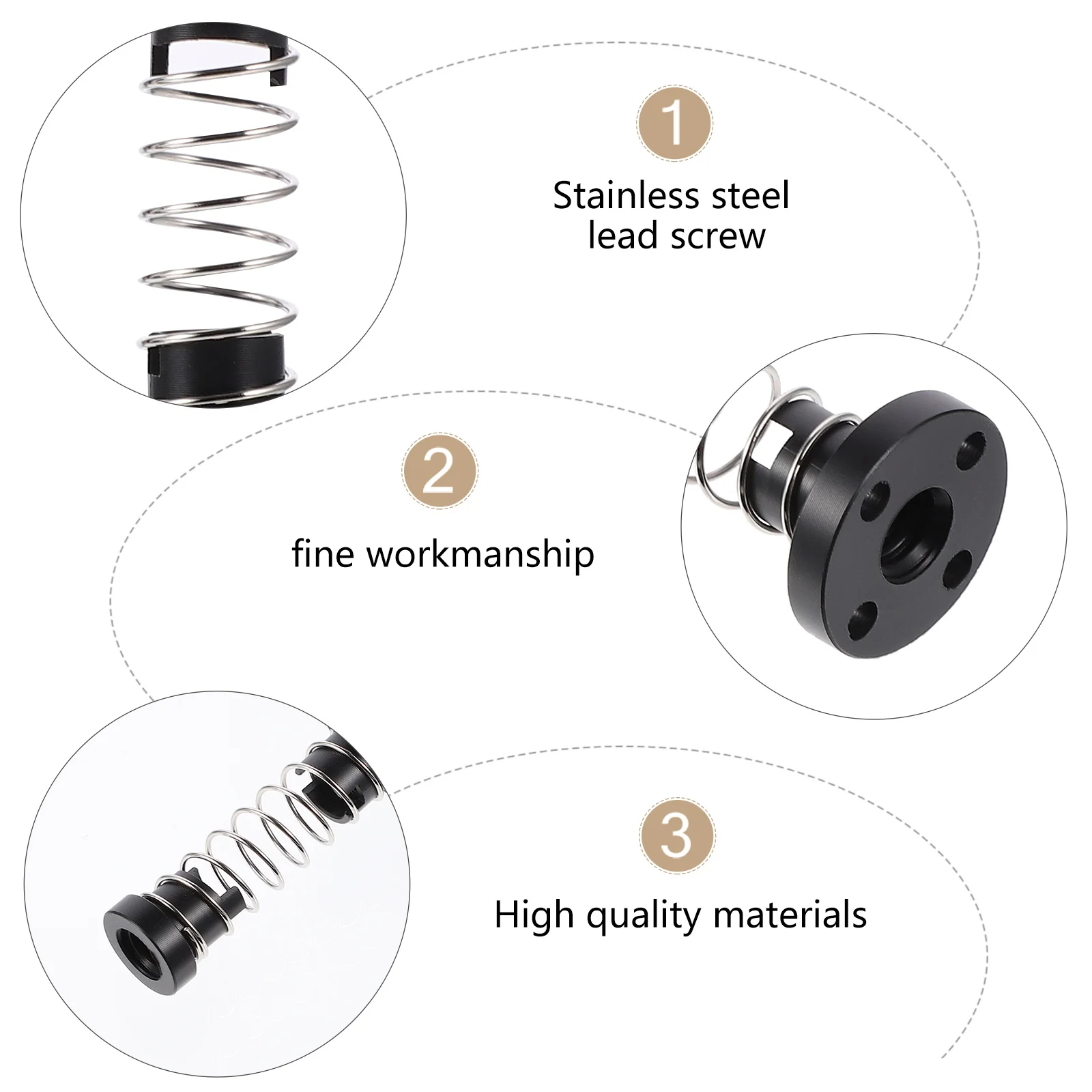 1

Stainless steel lead screw

2

fine workmanship

3

High quality materials