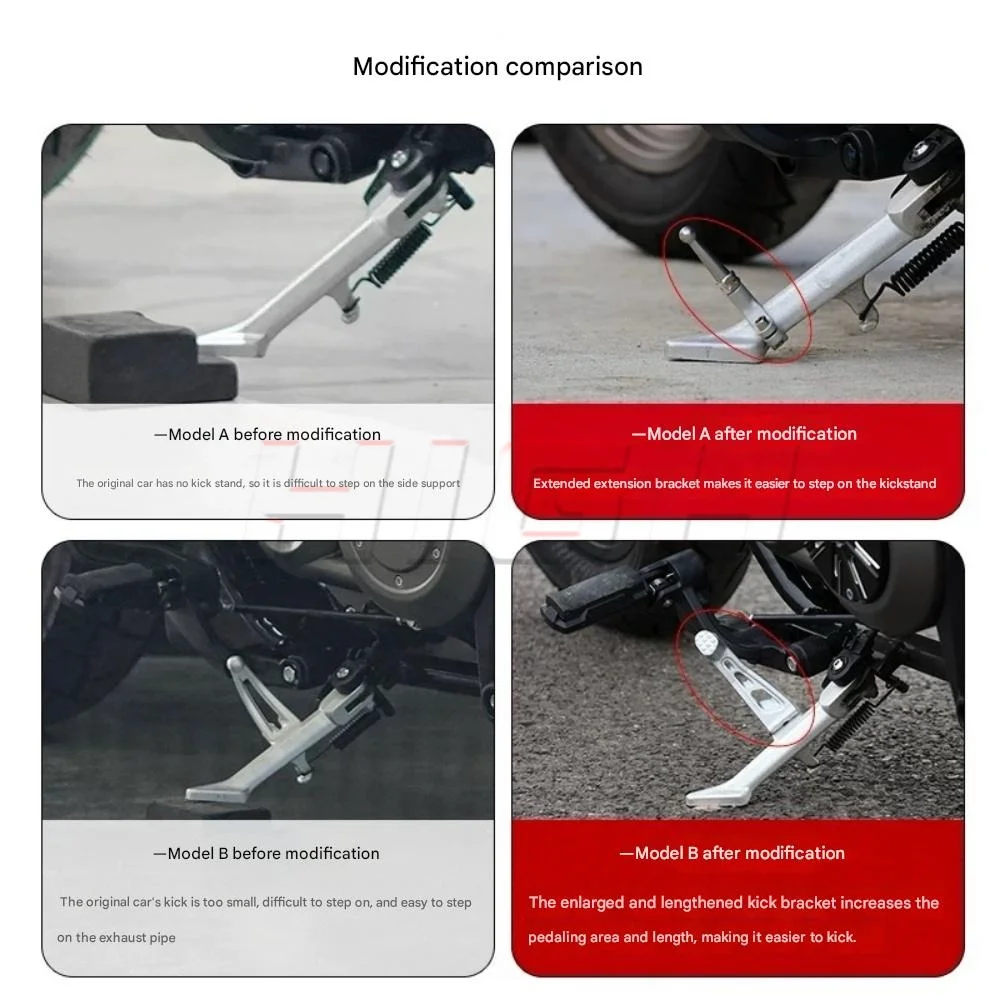 Modification comparison

—Model A before modification

The original car has no kick stand, so it is difficult to step on the side support

—Model A after modification

Extended extension bracket makes it easier to step on the kickstand

—Model B before modification

The original car's kick is too small, difficult to step on, and easy to step on the exhaust pipe

—Model B after modification

The enlarged and lengthened kick bracket increases the pedaling area and length, making it easier to kick.