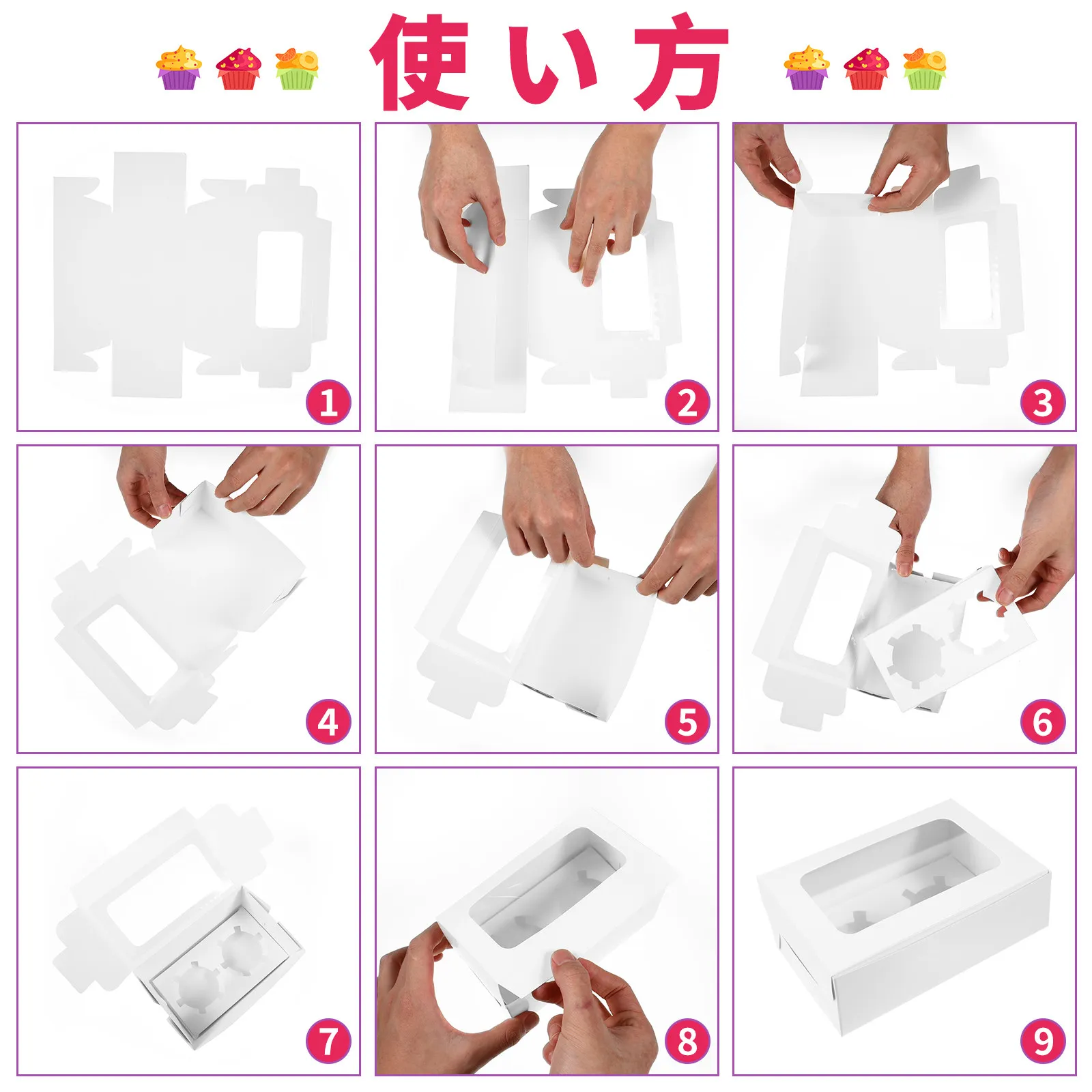 使い方

1

2

3

4

5

6

7

8

9