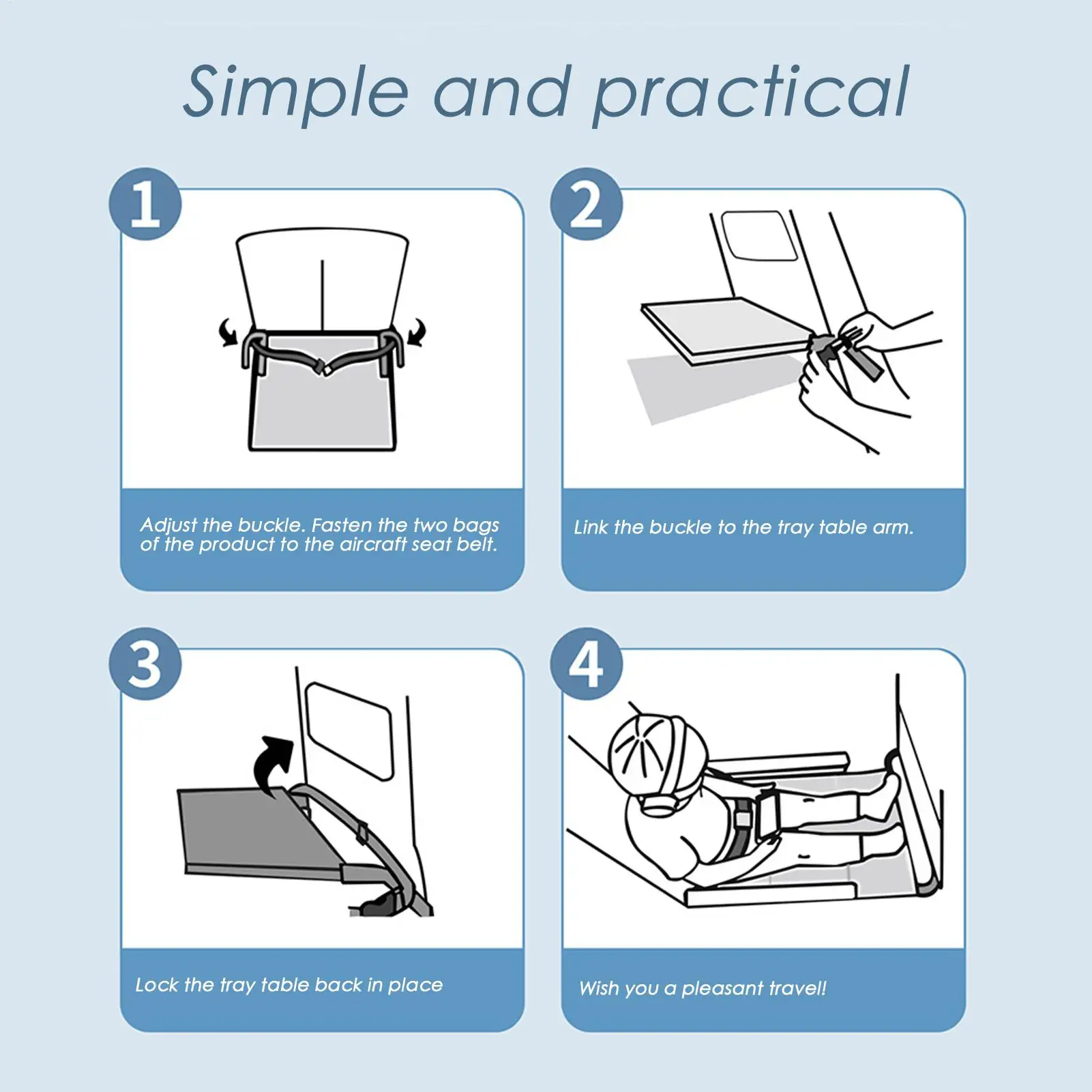 Simple and practical

1

Adjust the buckle. Fasten the two bags of the product to the aircraft seat belt.

2

Link the buckle to the tray table arm.

3

Lock the tray table back in place

4

Wish you a pleasant travel!