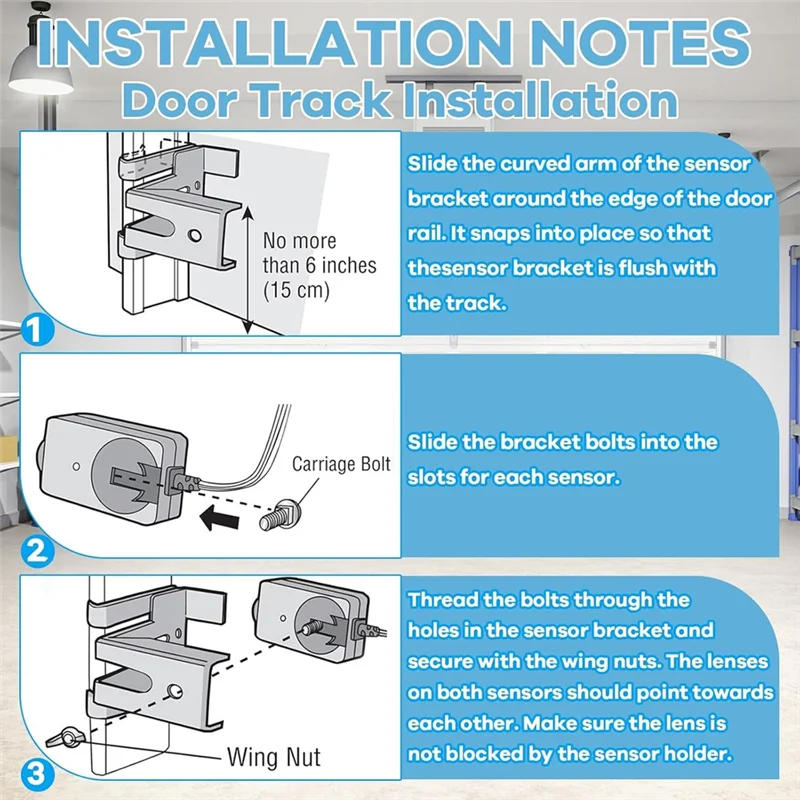 INSTALLATION NOTES
Door Track Installation

No more than 6 inches (15 cm)

1

Slide the curved arm of the sensor bracket around the edge of the door rail. It snaps into place so that thesensor bracket is flush with the track.

Carriage Bolt

2

Slide the bracket bolts into the slots for each sensor.

Wing Nut

3

Thread the bolts through the holes in the sensor bracket and secure with the wing nuts. The lenses on both sensors should point towards each other. Make sure the lens is not blocked by the sensor holder.