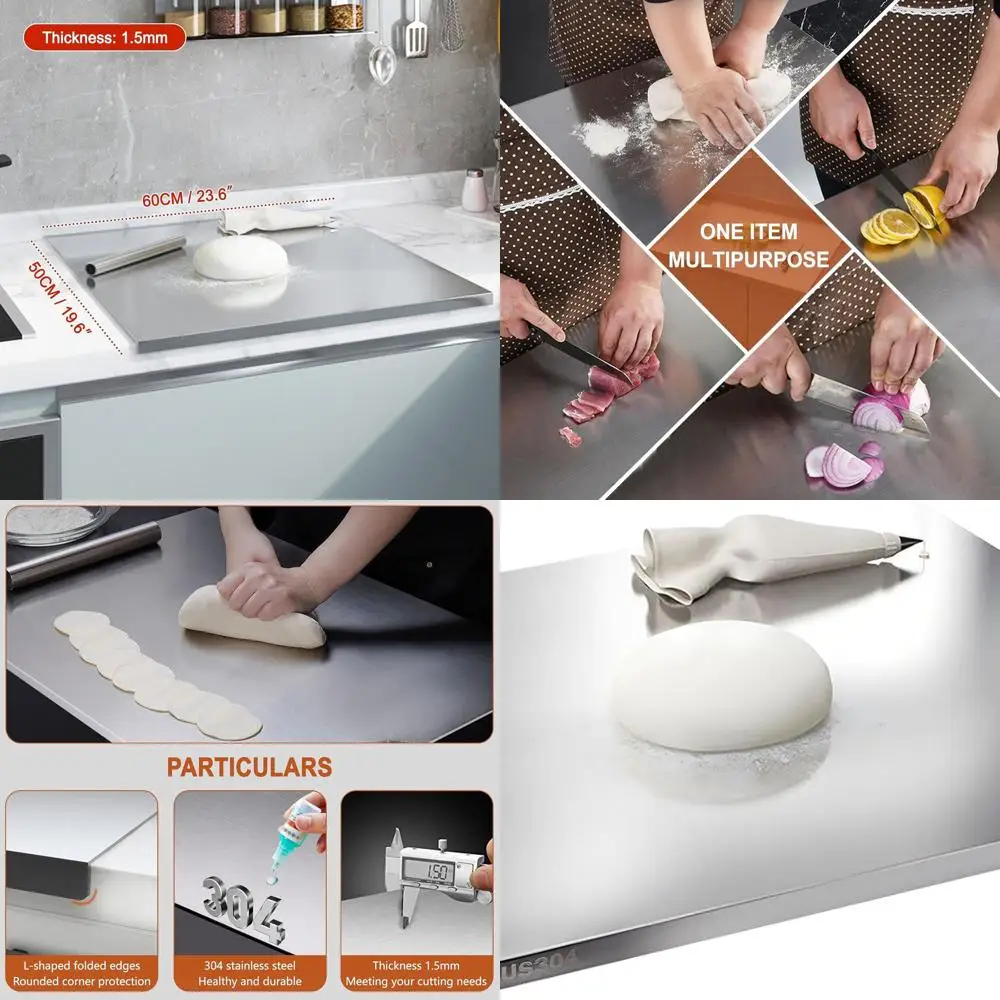 Thickness: 1.5mm

60CM / 23.6"

50CM / 19.6"

ONE ITEM MULTIPURPOSE

PARTICULARS

304

1.50

L-shaped folded edges
Rounded corner protection

304 stainless steel
Healthy and durable

Thickness 1.5mm
Meeting your cutting needs

US304