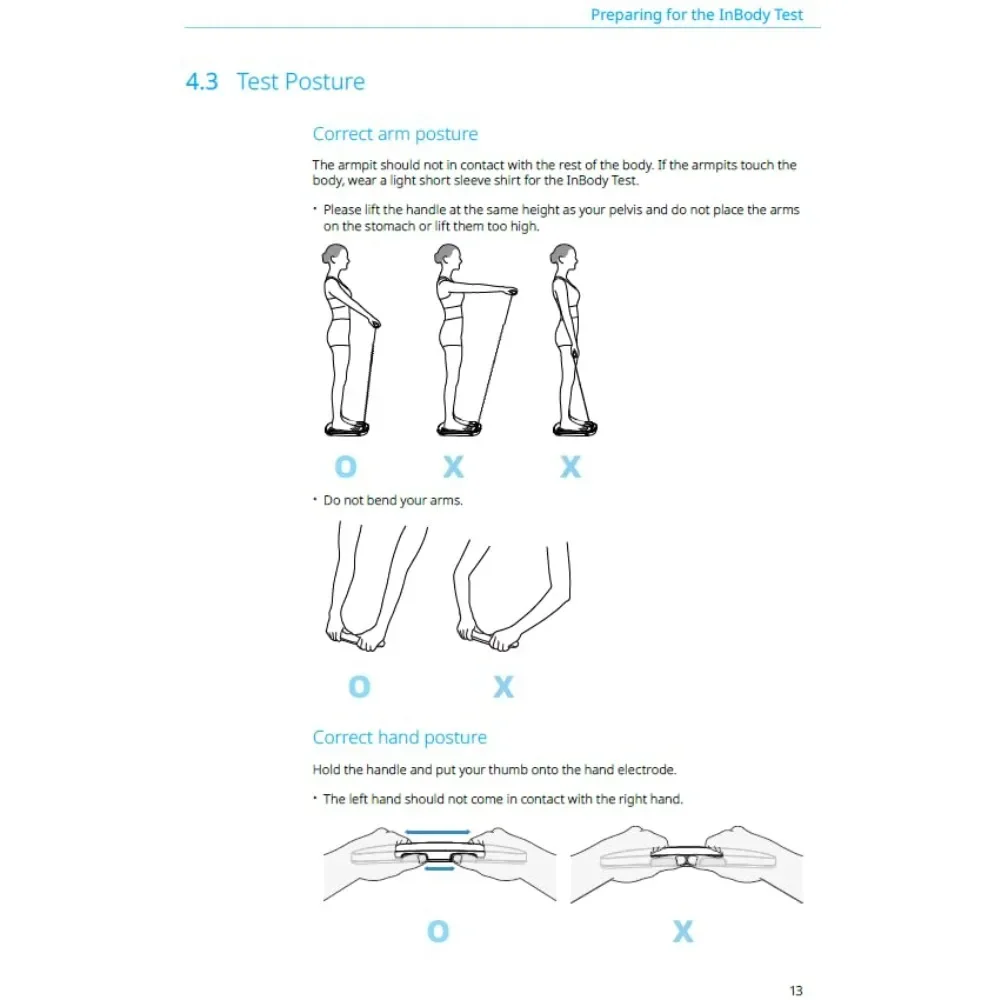 Preparing for the InBody Test

4.3 Test Posture

Correct arm posture

The armpit should not in contact with the rest of the body. If the armpits touch the body, wear a light short sleeve shirt for the InBody Test.

• Please lift the handle at the same height as your pelvis and do not place the arms on the stomach or lift them too high.

O X X

• Do not bend your arms.

O X

Correct hand posture

Hold the handle and put your thumb onto the hand electrode.

• The left hand should not come in contact with the right hand.

O X

13