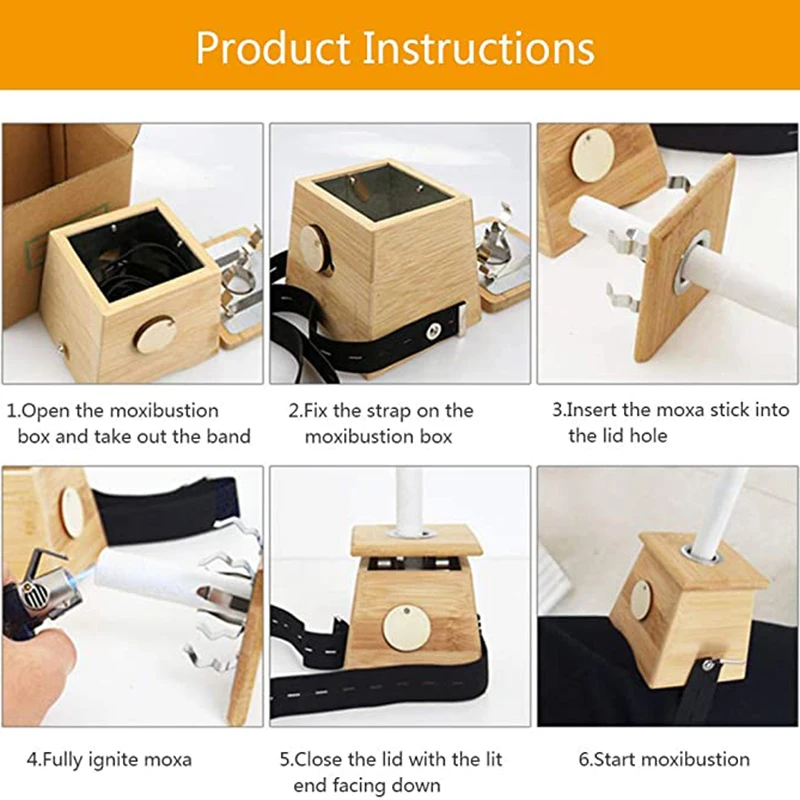 Product Instructions

1.Open the moxibustion box and take out the band

2.Fix the strap on the moxibustion box

3.Insert the moxa stick into the lid hole

4.Fully ignite moxa

5.Close the lid with the lit end facing down

6.Start moxibustion