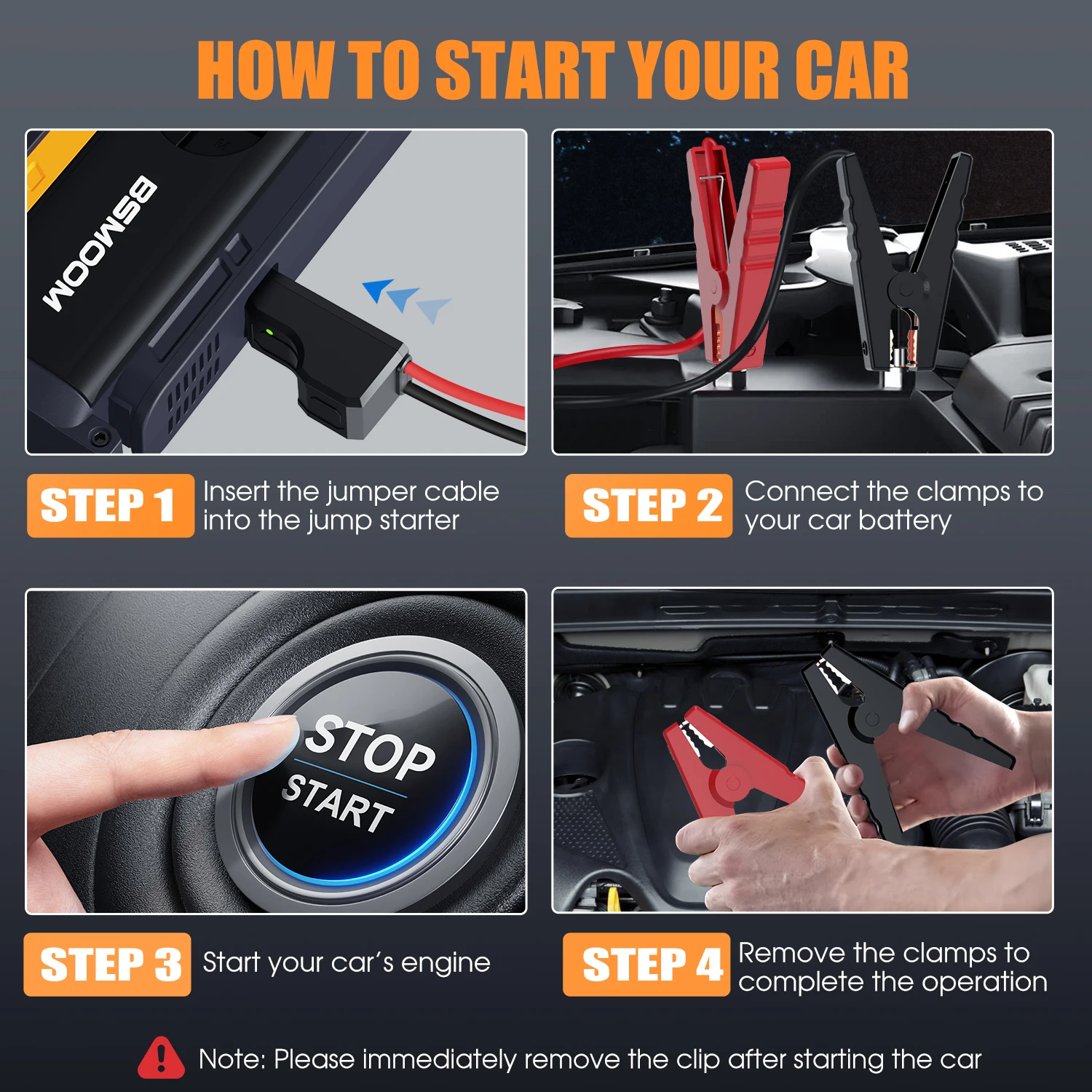 HOW TO START YOUR CAR

BSMOOM

STEP 1 Insert the jumper cable into the jump starter

STEP 2 Connect the clamps to your car battery

STOP START

STEP 3 Start your car's engine

STEP 4 Remove the clamps to complete the operation

Note: Please immediately remove the clip after starting the car