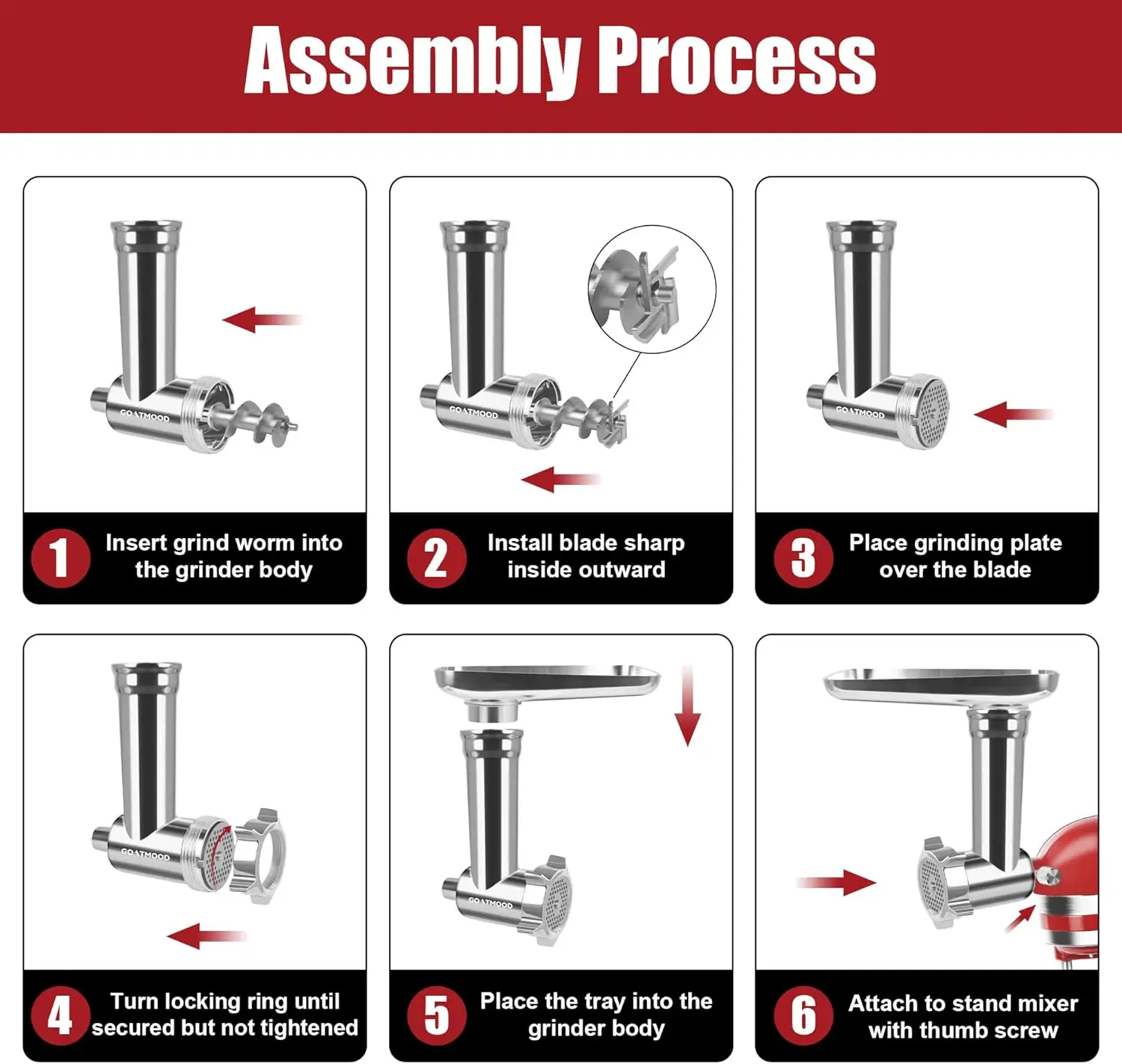 Assembly Process

GOATMOOD

1 Insert grind worm into the grinder body

GOATMOOD

2 Install blade sharp inside outward

GOATMOOD

3 Place grinding plate over the blade

GOATMOOD

4 Turn locking ring until secured but not tightened

GOATMOOD

5 Place the tray into the grinder body

6 Attach to stand mixer with thumb screw