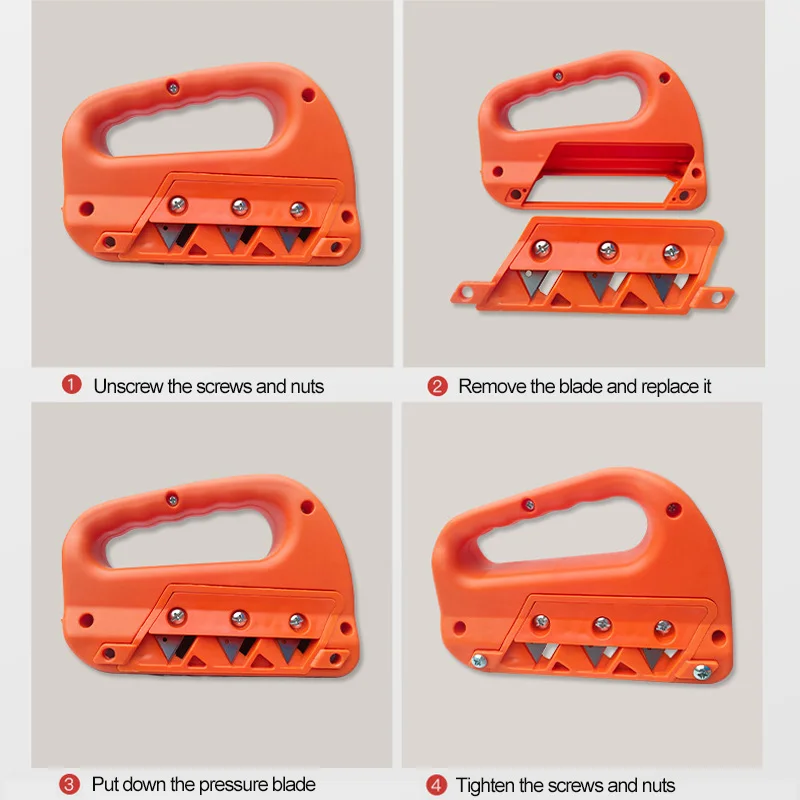 1 Unscrew the screws and nuts

2 Remove the blade and replace it

3 Put down the pressure blade

4 Tighten the screws and nuts