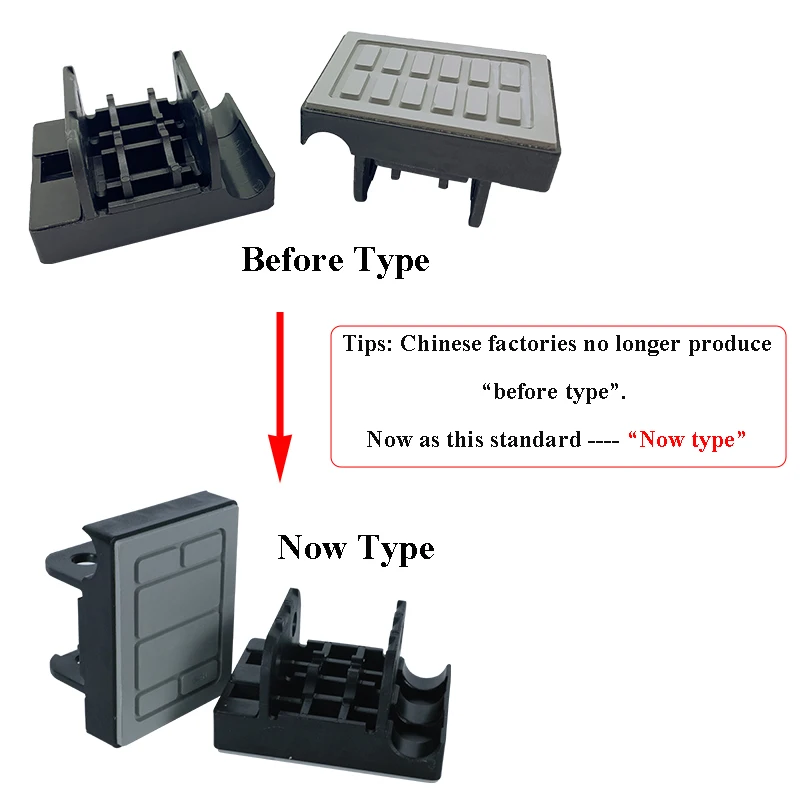 Before Type

Tips: Chinese factories no longer produce

“before type”.

Now as this standard ---- “Now type”

Now Type