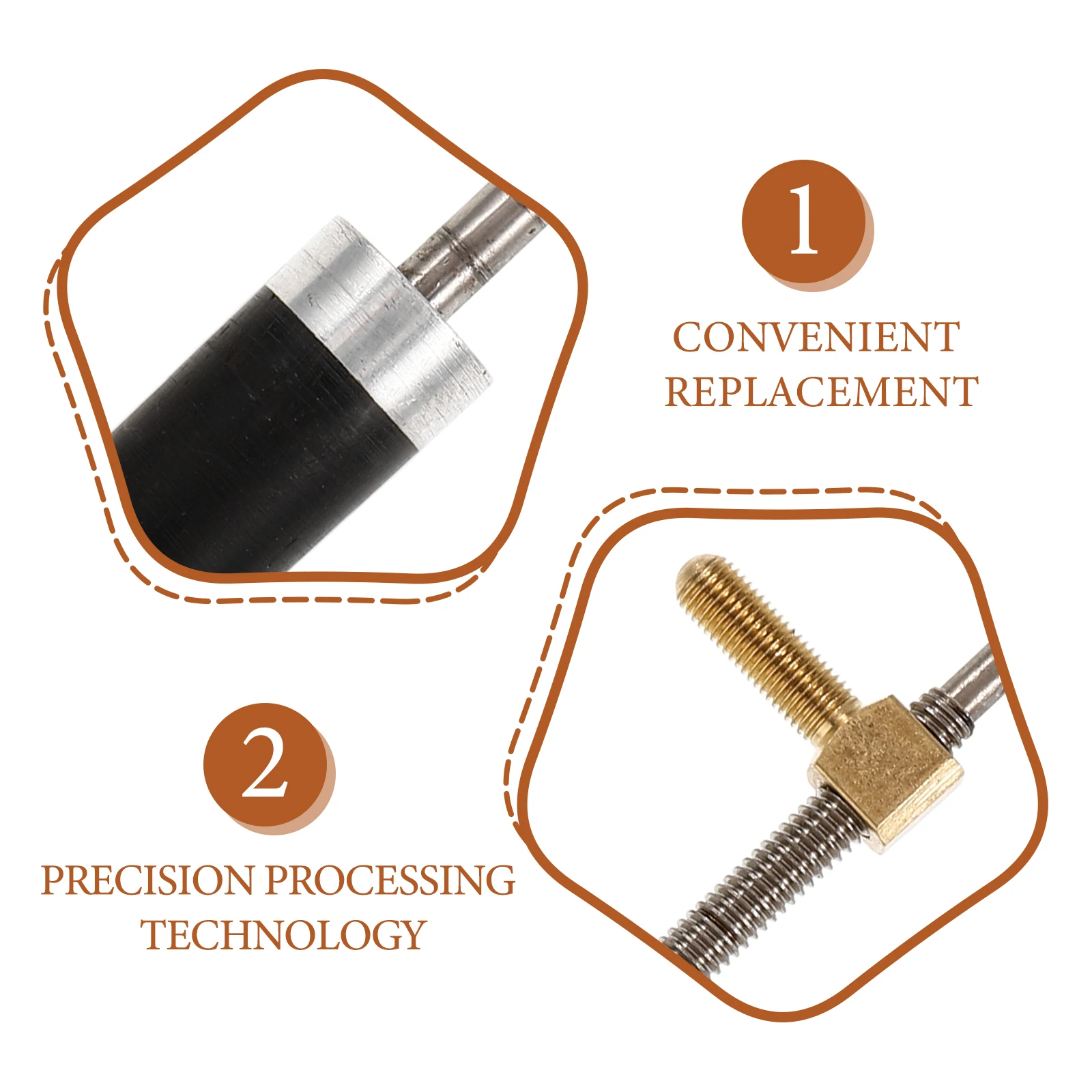 1

CONVENIENT REPLACEMENT

2

PRECISION PROCESSING TECHNOLOGY