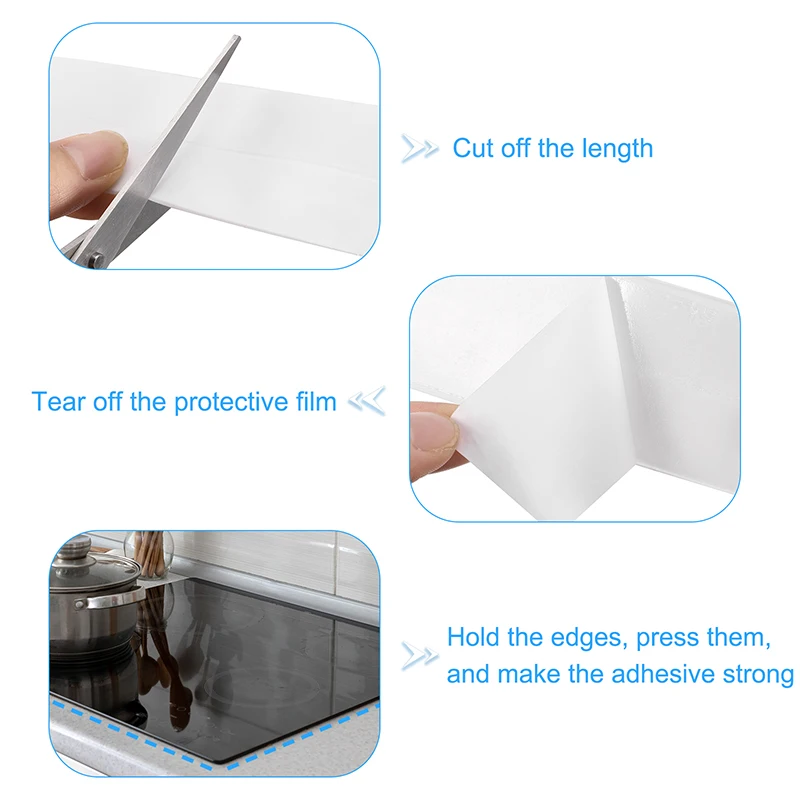 Cut off the length

Tear off the protective film

Hold the edges, press them, and make the adhesive strong