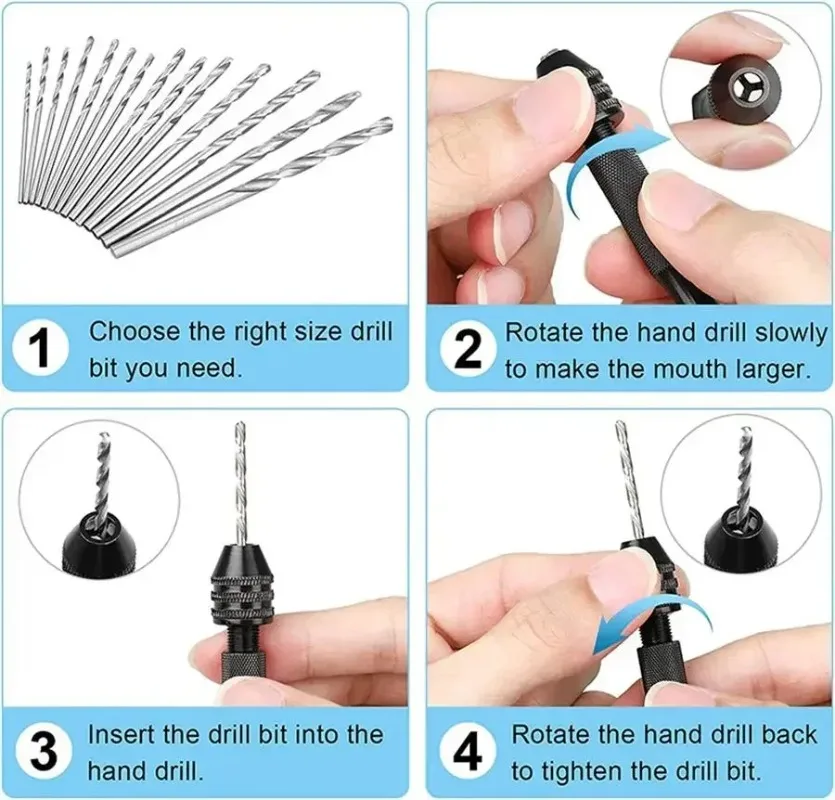 1 Choose the right size drill bit you need.

2 Rotate the hand drill slowly to make the mouth larger.

3 Insert the drill bit into the hand drill.

4 Rotate the hand drill back to tighten the drill bit.