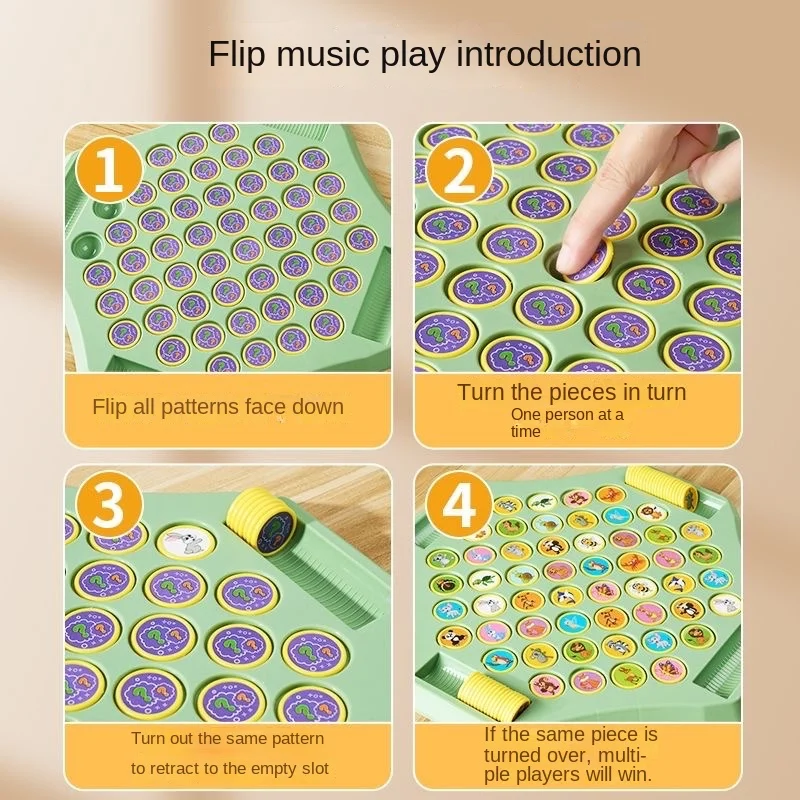 Flip music play introduction

1

Flip all patterns face down

2

Turn the pieces in turn

One person at a time

3

Turn out the same pattern to retract to the empty slot

4

If the same piece is turned over, multiple players will win.