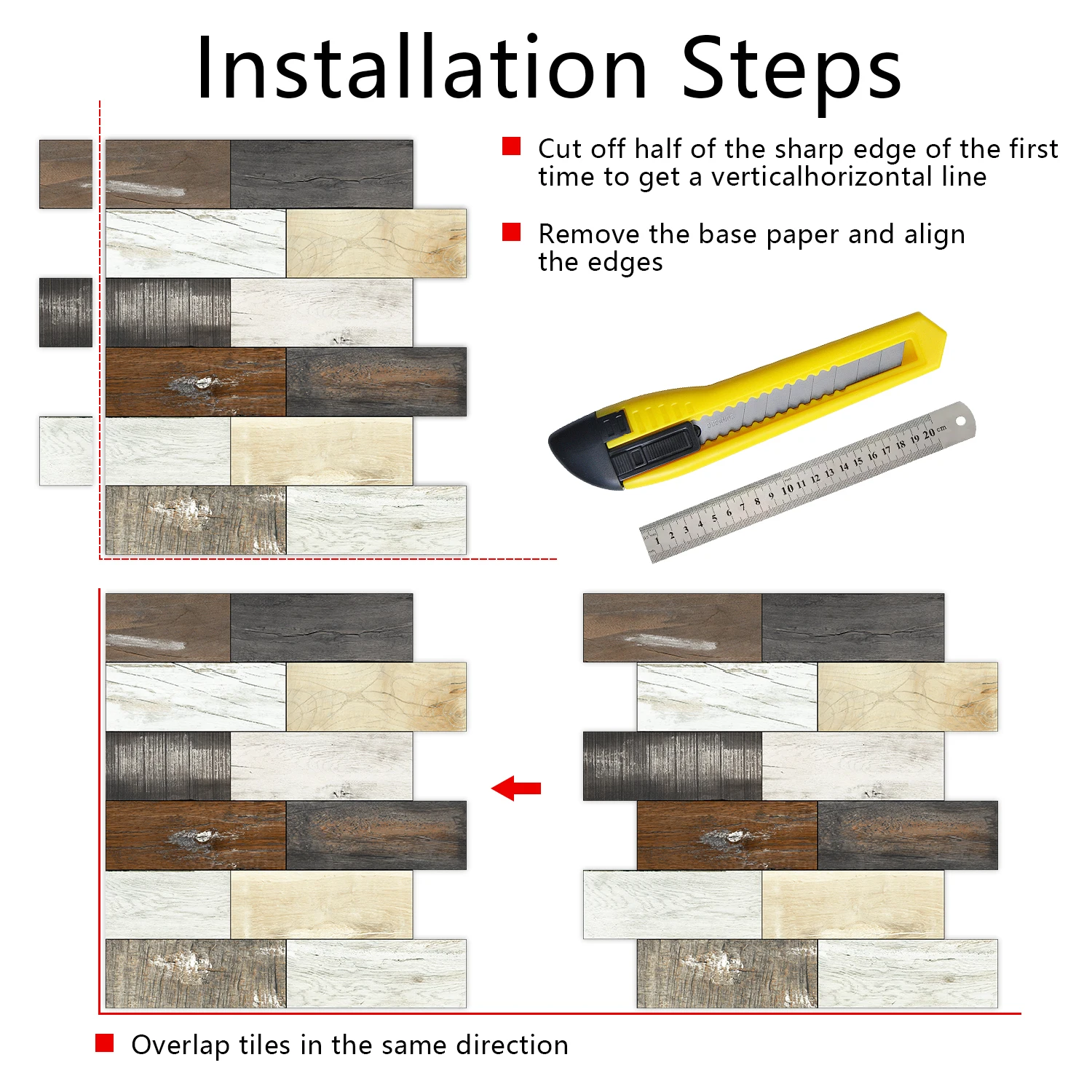 Installation Steps

Cut off half of the sharp edge of the first time to get a verticalhorizontal line

Remove the base paper and align the edges

1 2 3 4 5 6 7 8 9 10 11 12 13 14 15 16 17 18 19 20 cm

Overlap tiles in the same direction