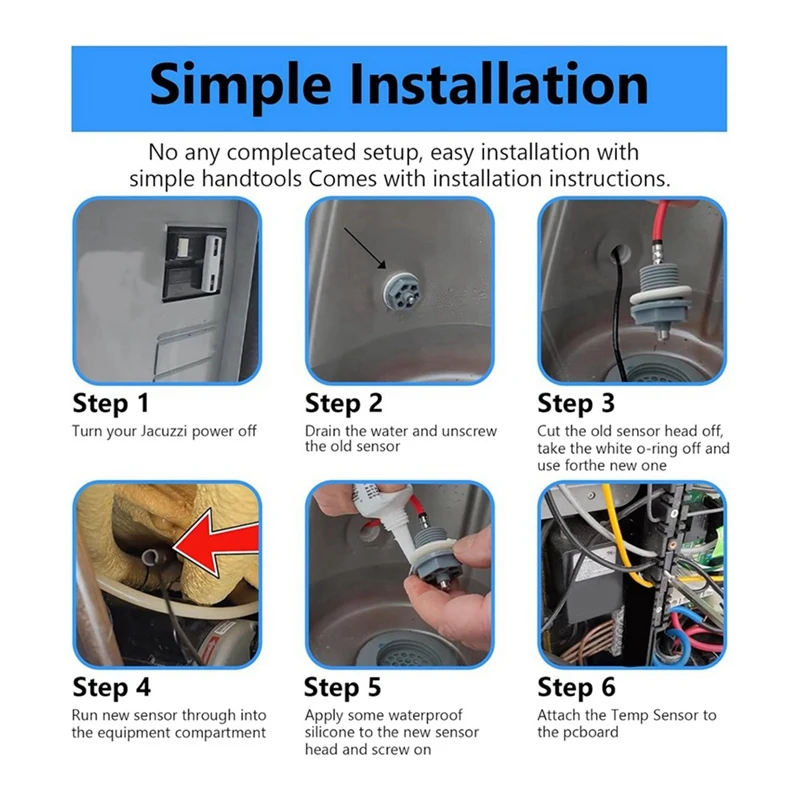 Simple Installation

No any complecated setup, easy installation with simple handtools Comes with installation instructions.

Step 1
Turn your Jacuzzi power off

Step 2
Drain the water and unscrew the old sensor

Step 3
Cut the old sensor head off, take the white o-ring off and use forthe new one

Step 4
Run new sensor through into the equipment compartment

Step 5
Apply some waterproof silicone to the new sensor head and screw on

Step 6
Attach the Temp Sensor to the pcboard