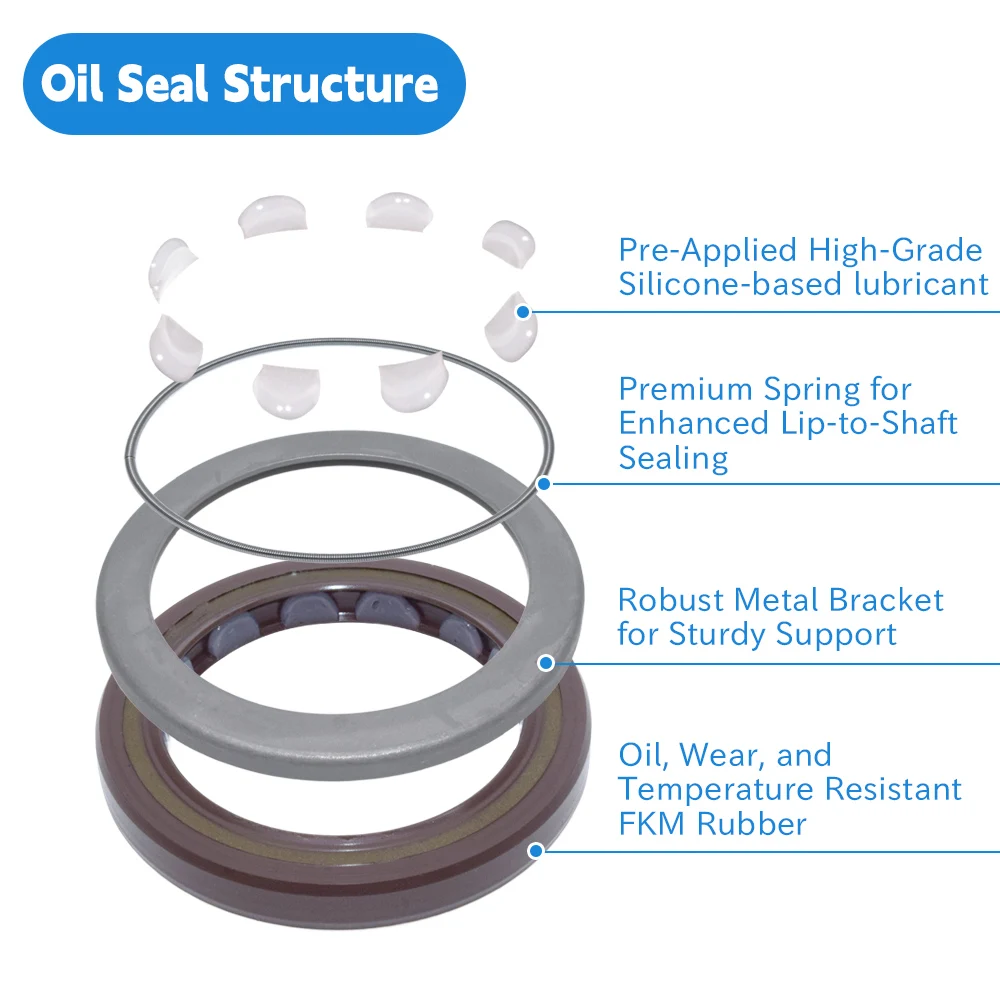 Oil Seal Structure

Pre-Applied High-Grade Silicone-based lubricant

Premium Spring for Enhanced Lip-to-Shaft Sealing

Robust Metal Bracket for Sturdy Support

Oil, Wear, and Temperature Resistant FKM Rubber