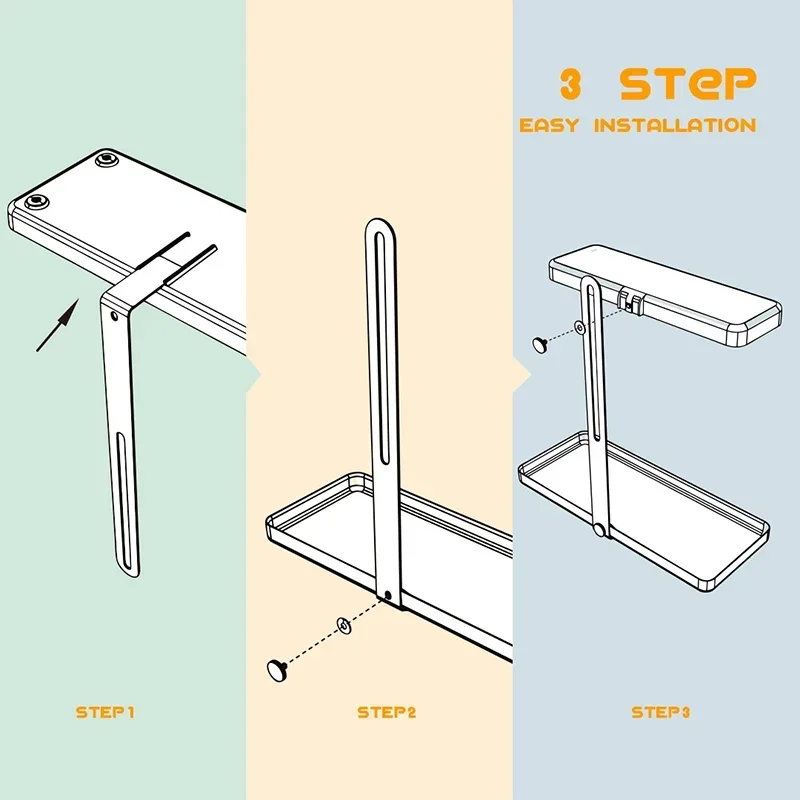 3 STEP
EASY INSTALLATION

STEP1

STEP2

STEP3