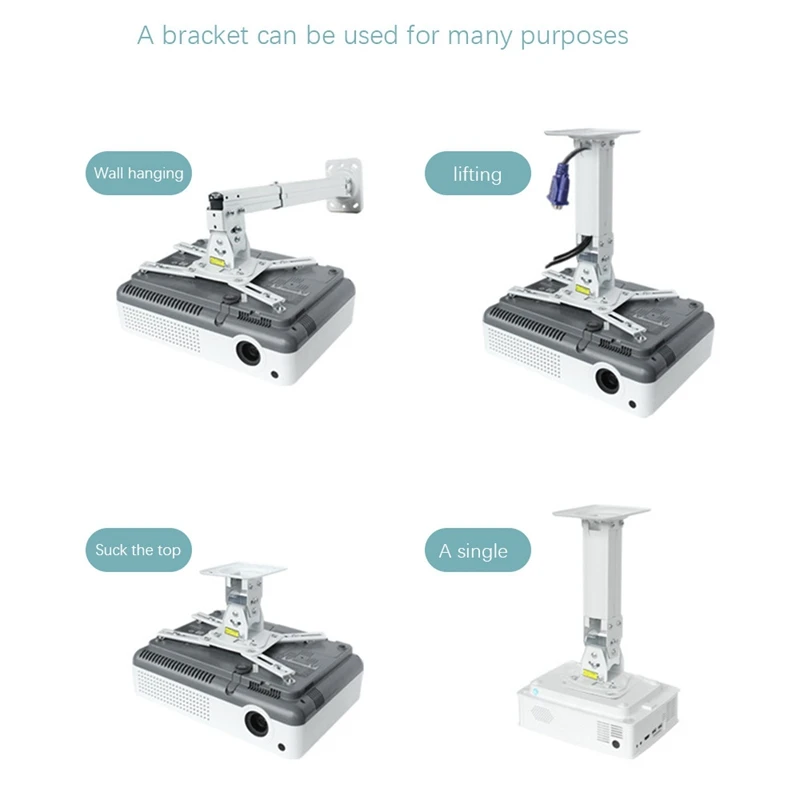 A bracket can be used for many purposes

Wall hanging

lifting

Suck the top

A single