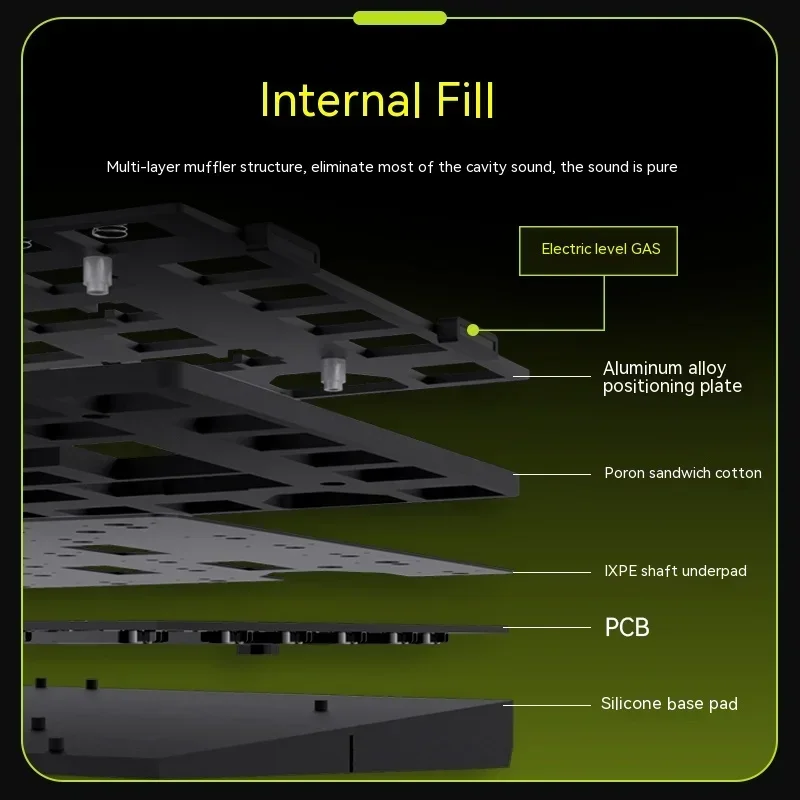 Internal Fill

Multi-layer muffler structure, eliminate most of the cavity sound, the sound is pure

Electric level GAS

Aluminum alloy positioning plate

Poron sandwich cotton

IXPE shaft underpad

PCB

Silicone base pad