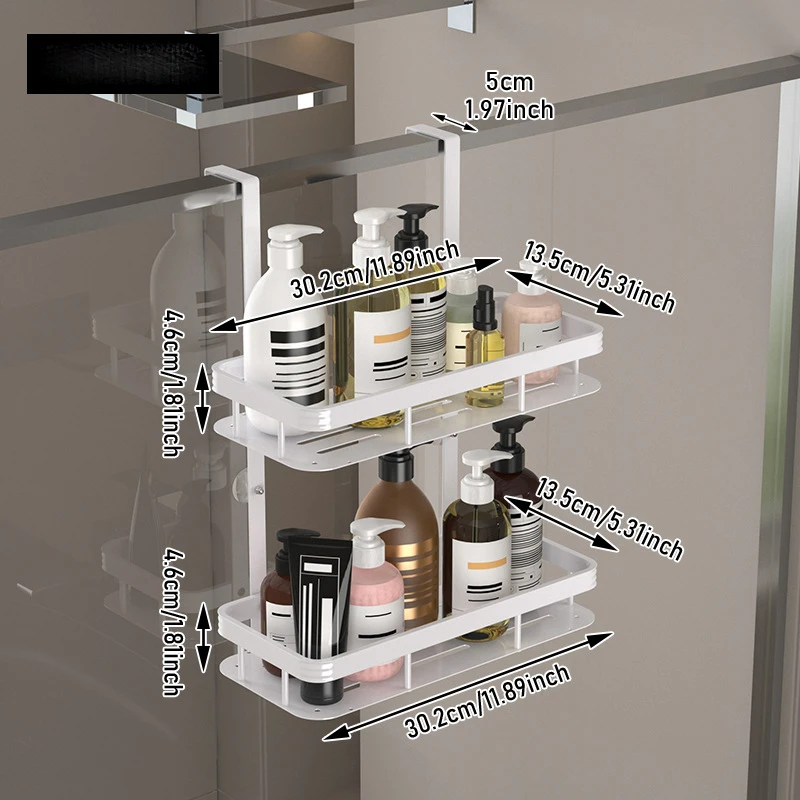 5cm
1.97inch

30.2cm/11.89inch

13.5cm/5.31inch

4.6cm/1.81inch

13.5cm/5.31inch

4.6cm/1.81inch

30.2cm/11.89inch