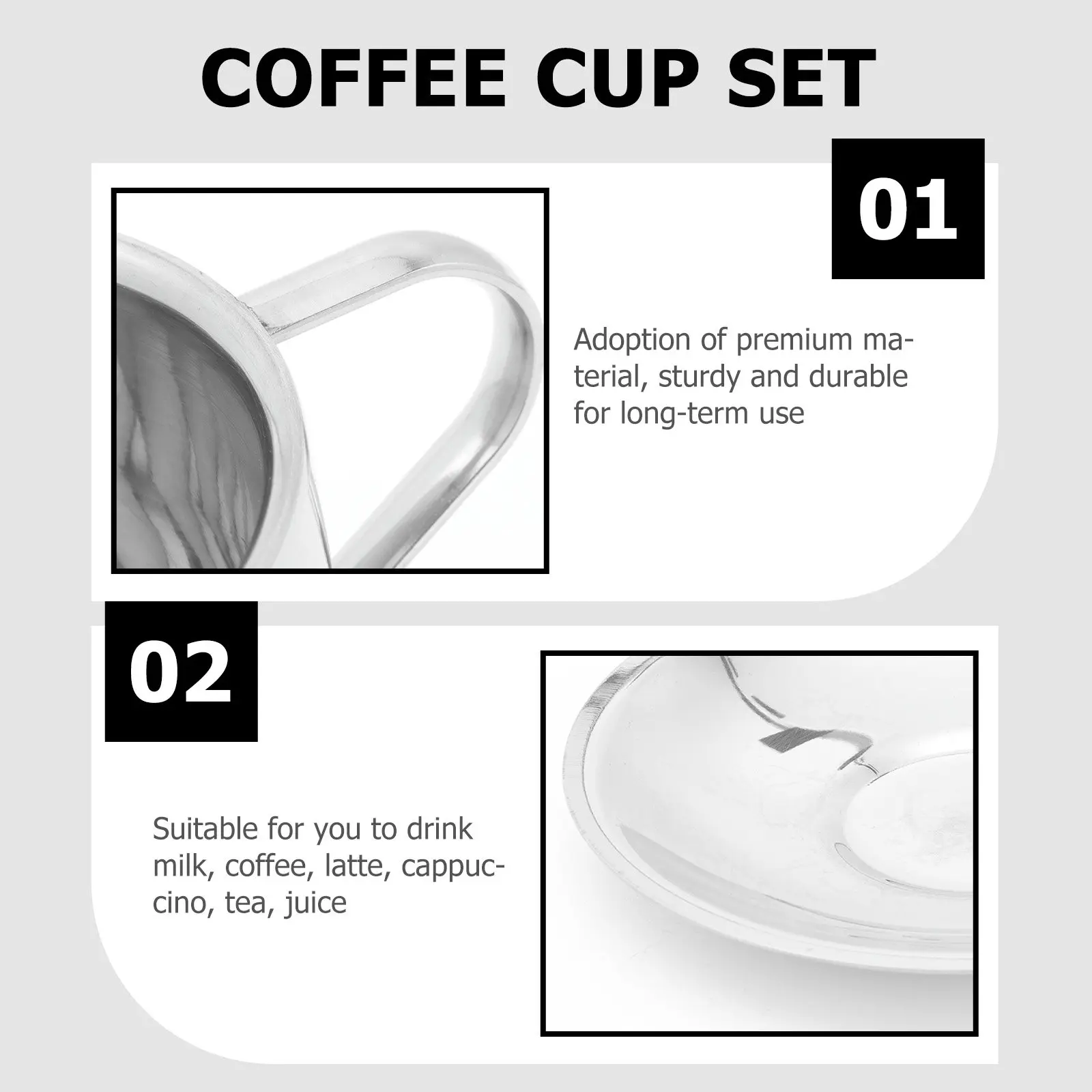 COFFEE CUP SET

01

Adoption of premium material, sturdy and durable for long-term use

02

Suitable for you to drink milk, coffee, latte, cappuccino, tea, juice