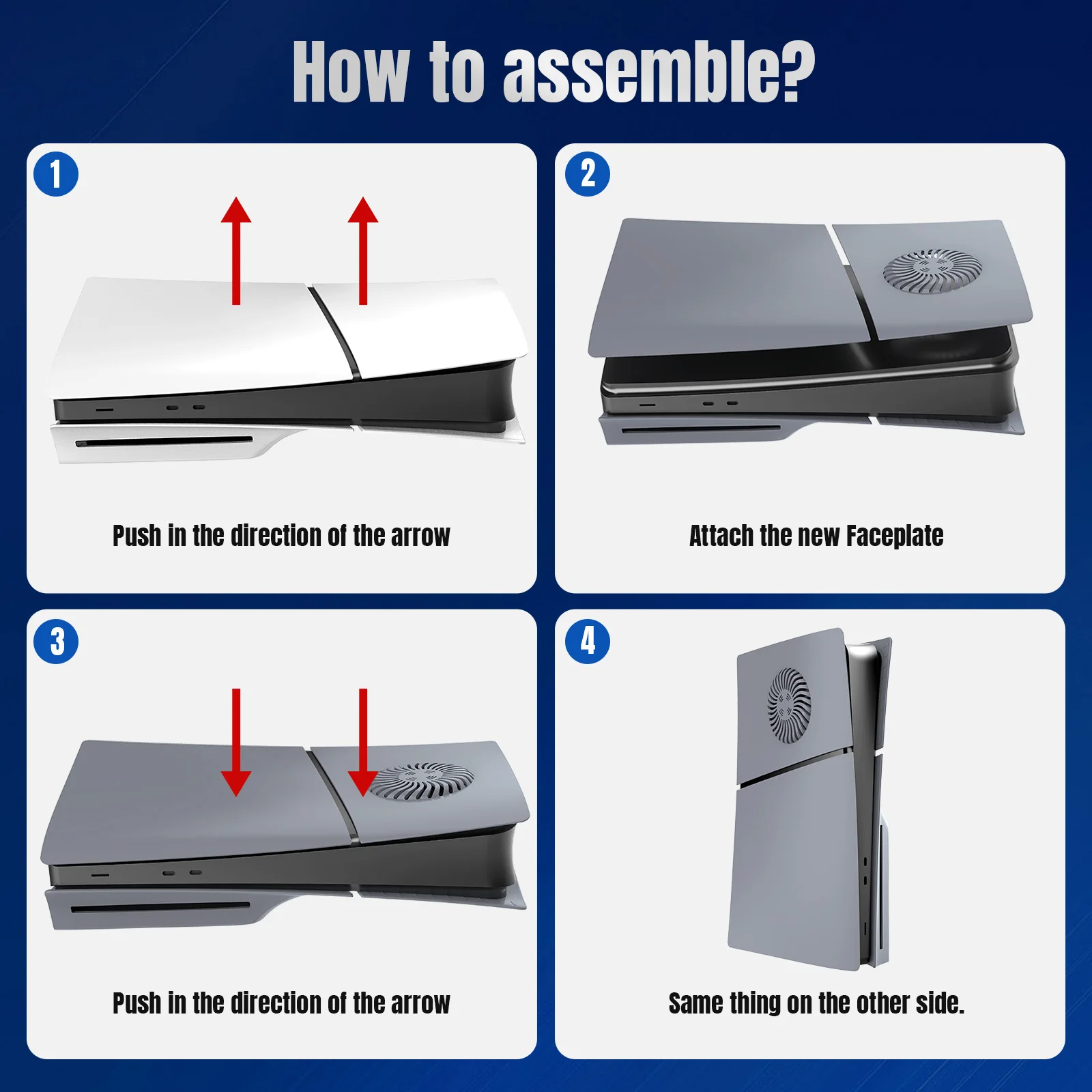 How to assemble?

1

Push in the direction of the arrow

2

Attach the new Faceplate

3

Push in the direction of the arrow

4

Same thing on the other side.