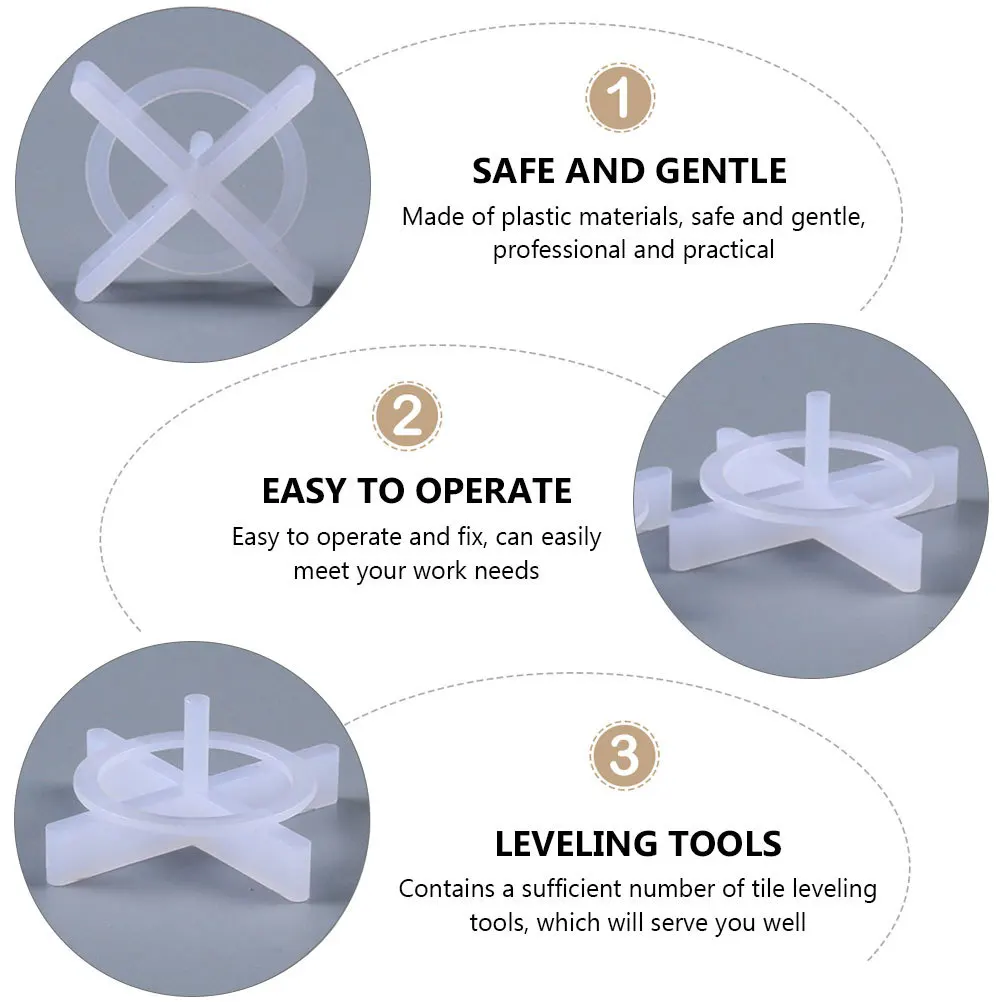 1

SAFE AND GENTLE

Made of plastic materials, safe and gentle, professional and practical

2

EASY TO OPERATE

Easy to operate and fix, can easily meet your work needs

3

LEVELING TOOLS

Contains a sufficient number of tile leveling tools, which will serve you well