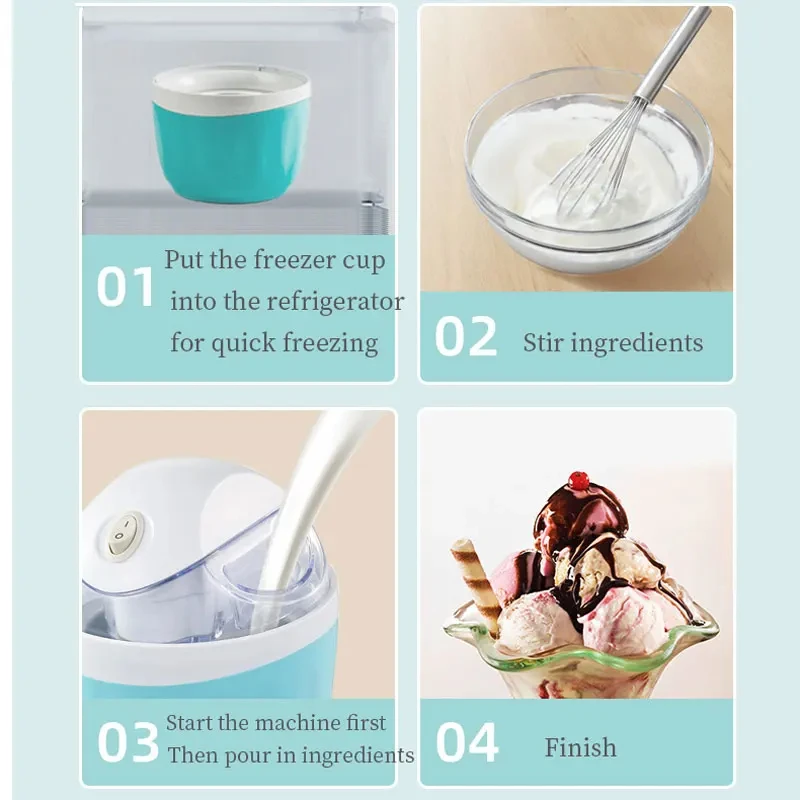 01 Put the freezer cup into the refrigerator for quick freezing

02 Stir ingredients

03 Start the machine first Then pour in ingredients

04 Finish