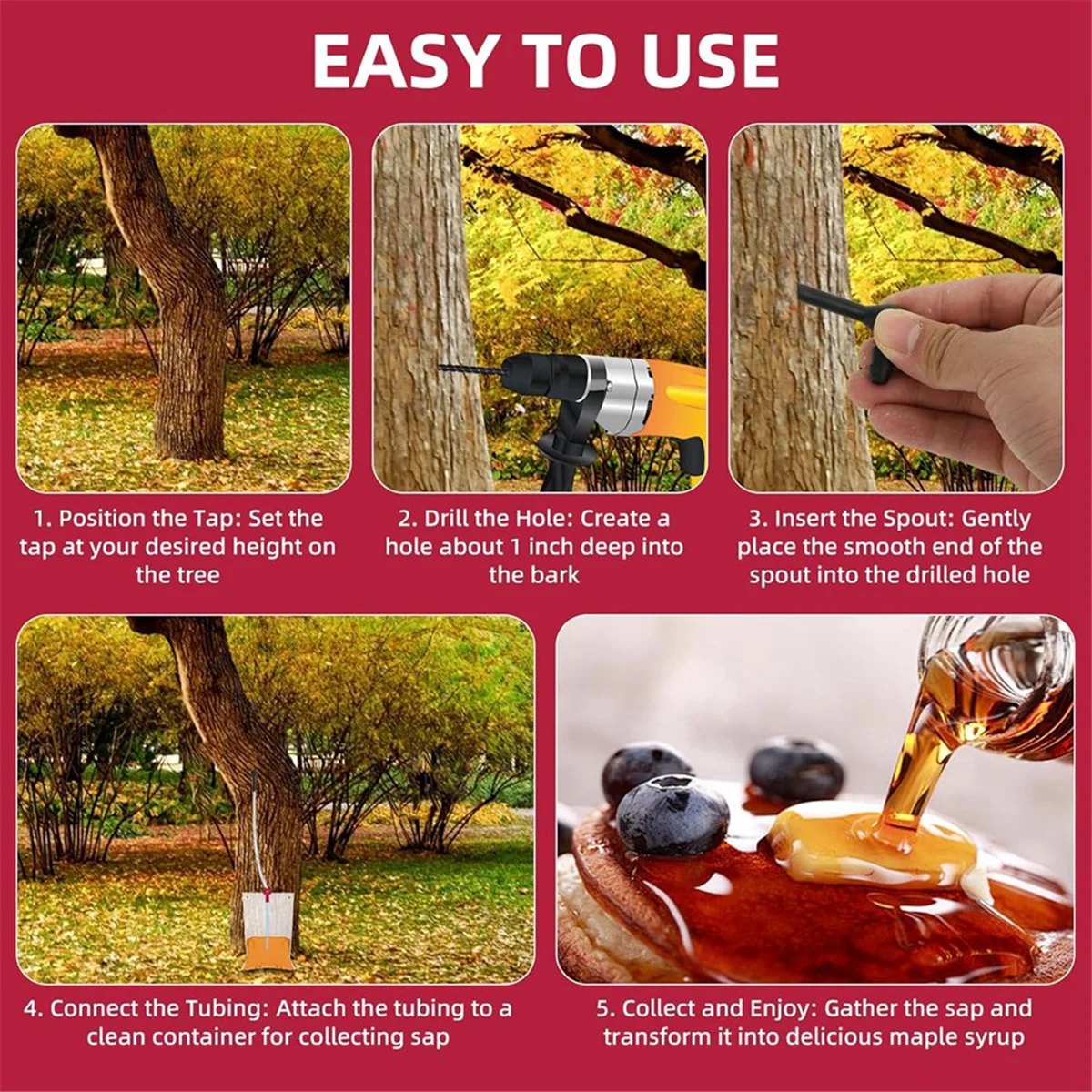 EASY TO USE

1. Position the Tap: Set the tap at your desired height on the tree

2. Drill the Hole: Create a hole about 1 inch deep into the bark

3. Insert the Spout: Gently place the smooth end of the spout into the drilled hole

4. Connect the Tubing: Attach the tubing to a clean container for collecting sap

5. Collect and Enjoy: Gather the sap and transform it into delicious maple syrup