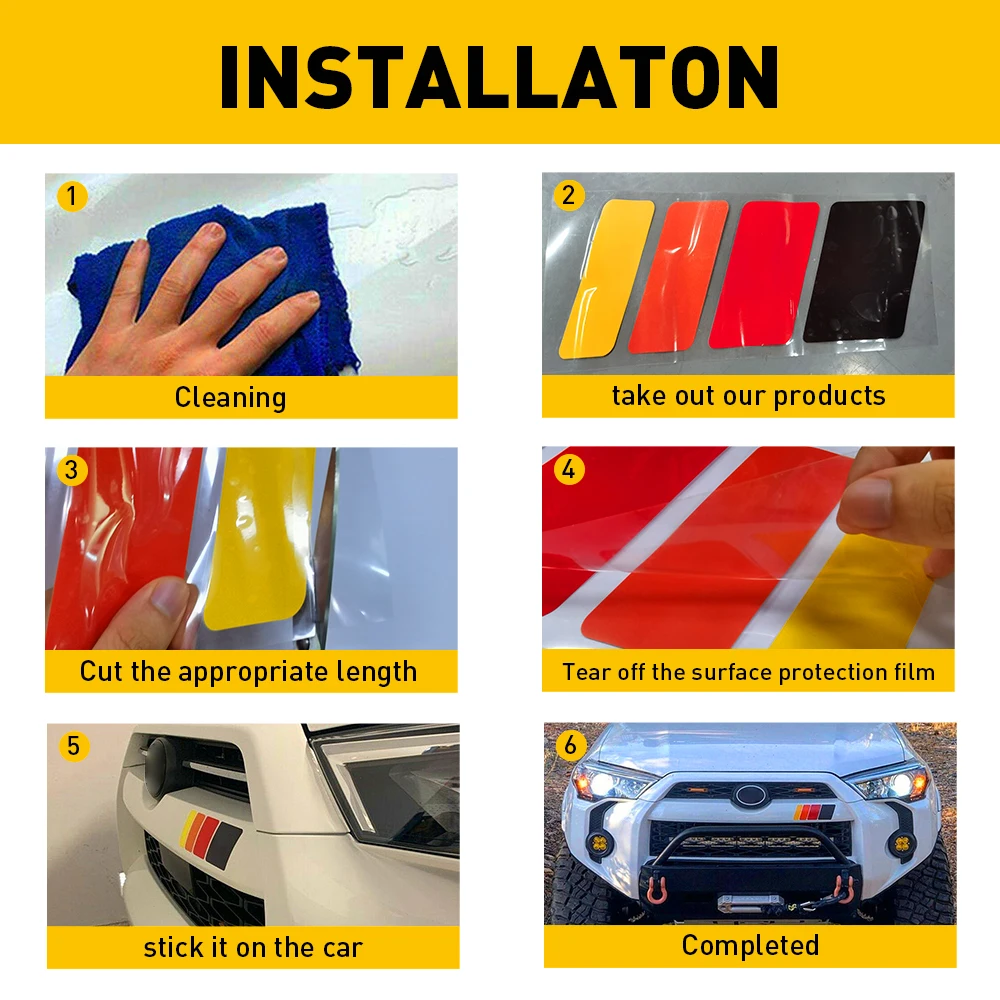 INSTALLATON

1
Cleaning

2
take out our products

3
Cut the appropriate length

4
Tear off the surface protection film

5
stick it on the car

6
Completed