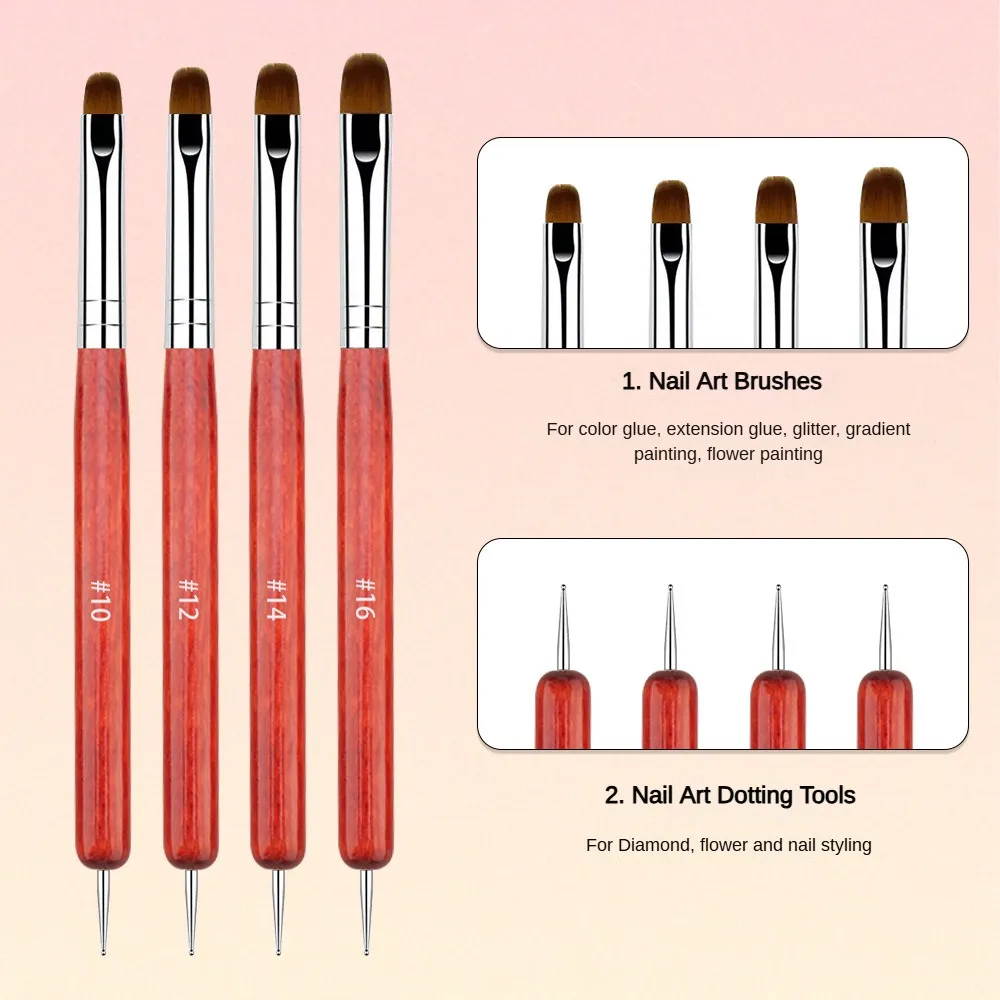 #10

#12

#14

#16

1. Nail Art Brushes

For color glue, extension glue, glitter, gradient painting, flower painting

2. Nail Art Dotting Tools

For Diamond, flower and nail styling