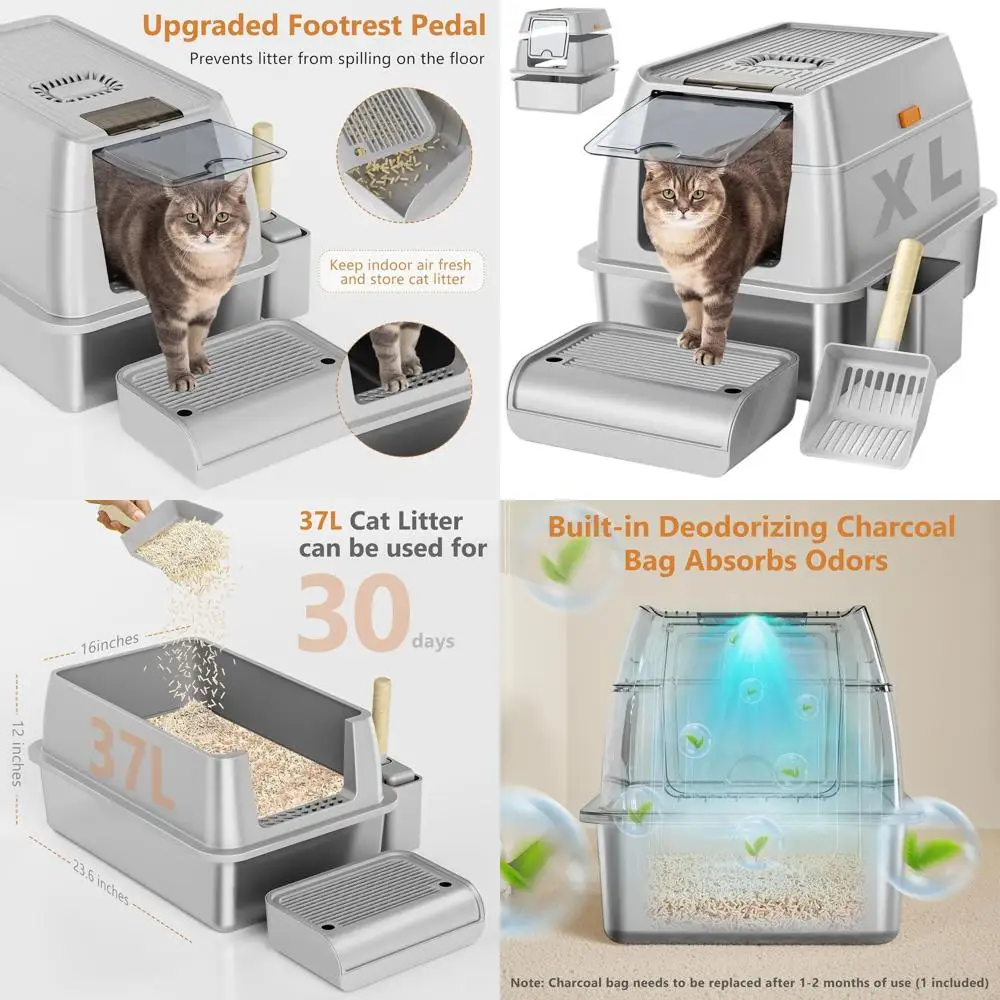 Upgraded Footrest Pedal
Prevents litter from spilling on the floor

Keep indoor air fresh and store cat litter

XL

37L Cat Litter can be used for 30 days

16inches
12 inches
23.6 inches
37L

Built-in Deodorizing Charcoal Bag Absorbs Odors

Note: Charcoal bag needs to be replaced after 1-2 months of use (1 included)