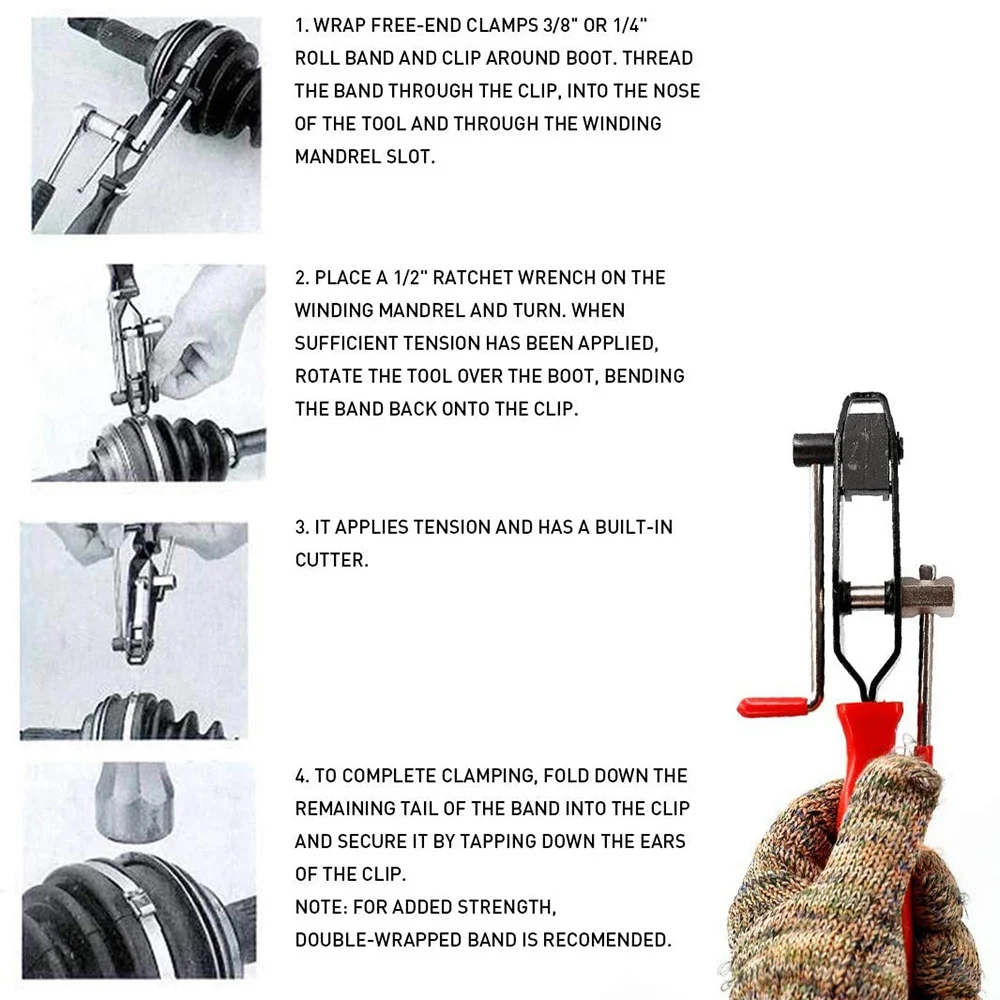 1. WRAP FREE-END CLAMPS 3/8" OR 1/4" ROLL BAND AND CLIP AROUND BOOT. THREAD THE BAND THROUGH THE CLIP, INTO THE NOSE OF THE TOOL AND THROUGH THE WINDING MANDREL SLOT.

2. PLACE A 1/2" RATCHET WRENCH ON THE WINDING MANDREL AND TURN. WHEN SUFFICIENT TENSION HAS BEEN APPLIED, ROTATE THE TOOL OVER THE BOOT, BENDING THE BAND BACK ONTO THE CLIP.

3. IT APPLIES TENSION AND HAS A BUILT-IN CUTTER.

4. TO COMPLETE CLAMPING, FOLD DOWN THE REMAINING TAIL OF THE BAND INTO THE CLIP AND SECURE IT BY TAPPING DOWN THE EARS OF THE CLIP.
NOTE: FOR ADDED STRENGTH, DOUBLE-WRAPPED BAND IS RECOMENDED.